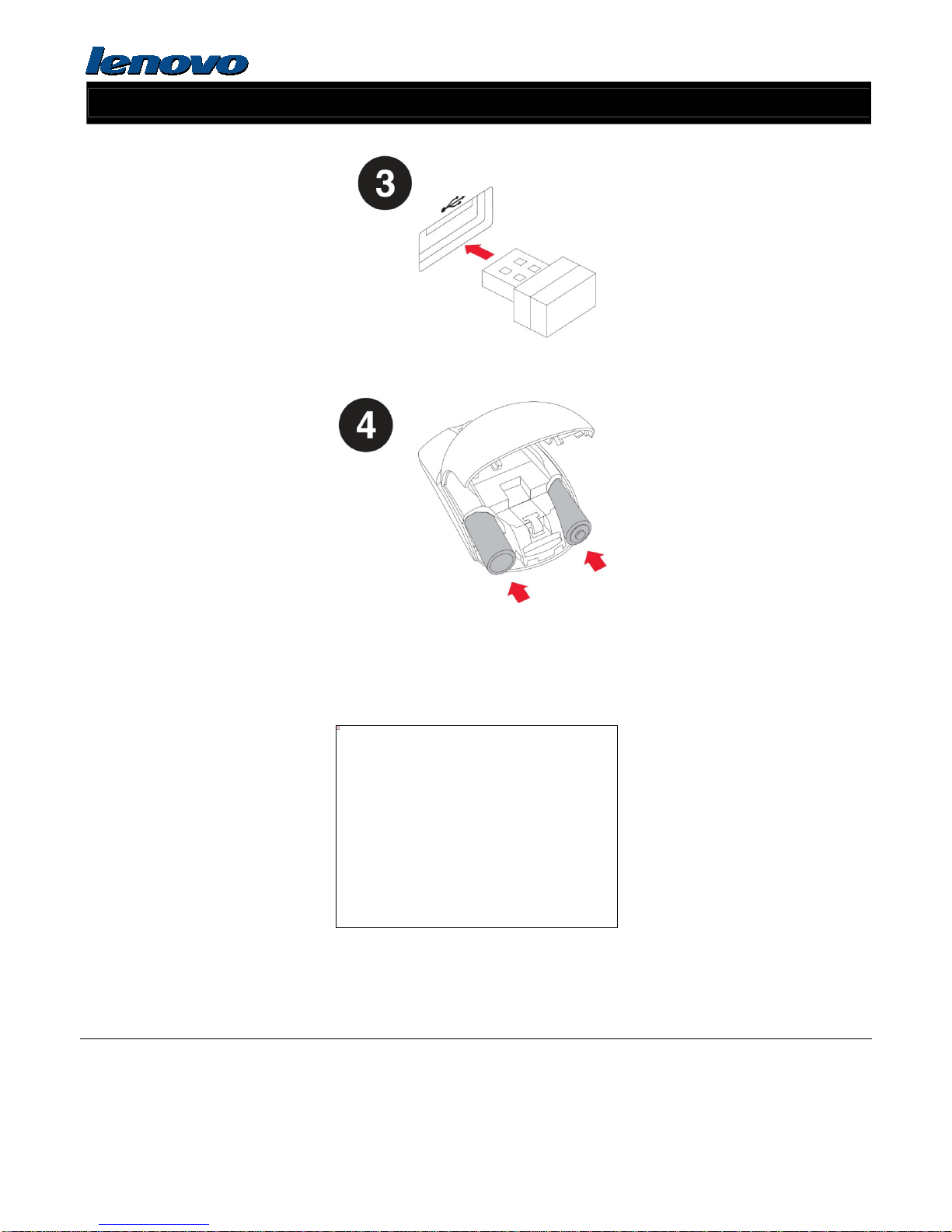 lenovo

3

4