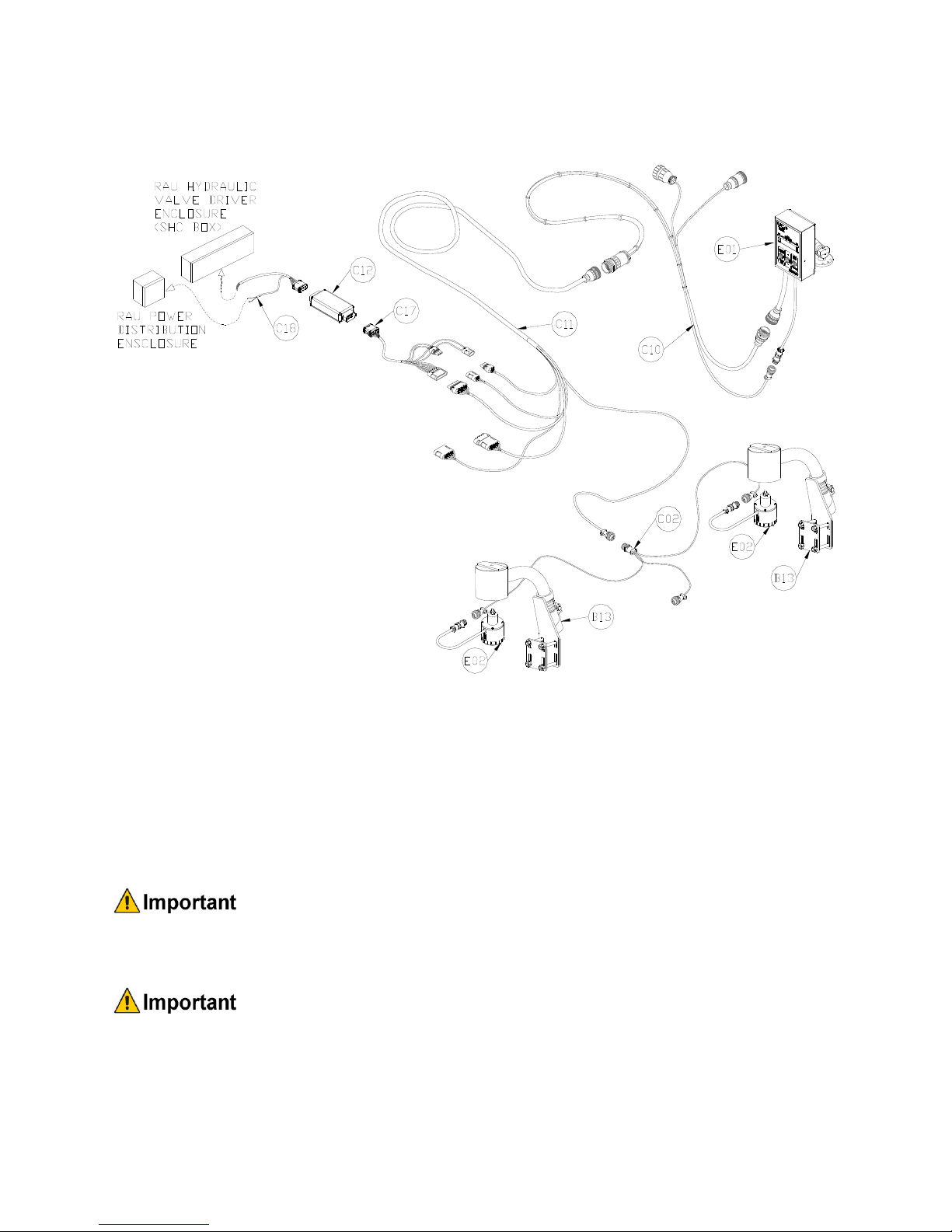 RAU HYDRAULIC VALVE DRIVER ENCLOSURE (SHC BOX)

RAU POWER DISTRIBUTION ENSCLOSURE

C16

C12

C17

C11

C10

E01

C02

E02

B13

B13

E02

Important

Important