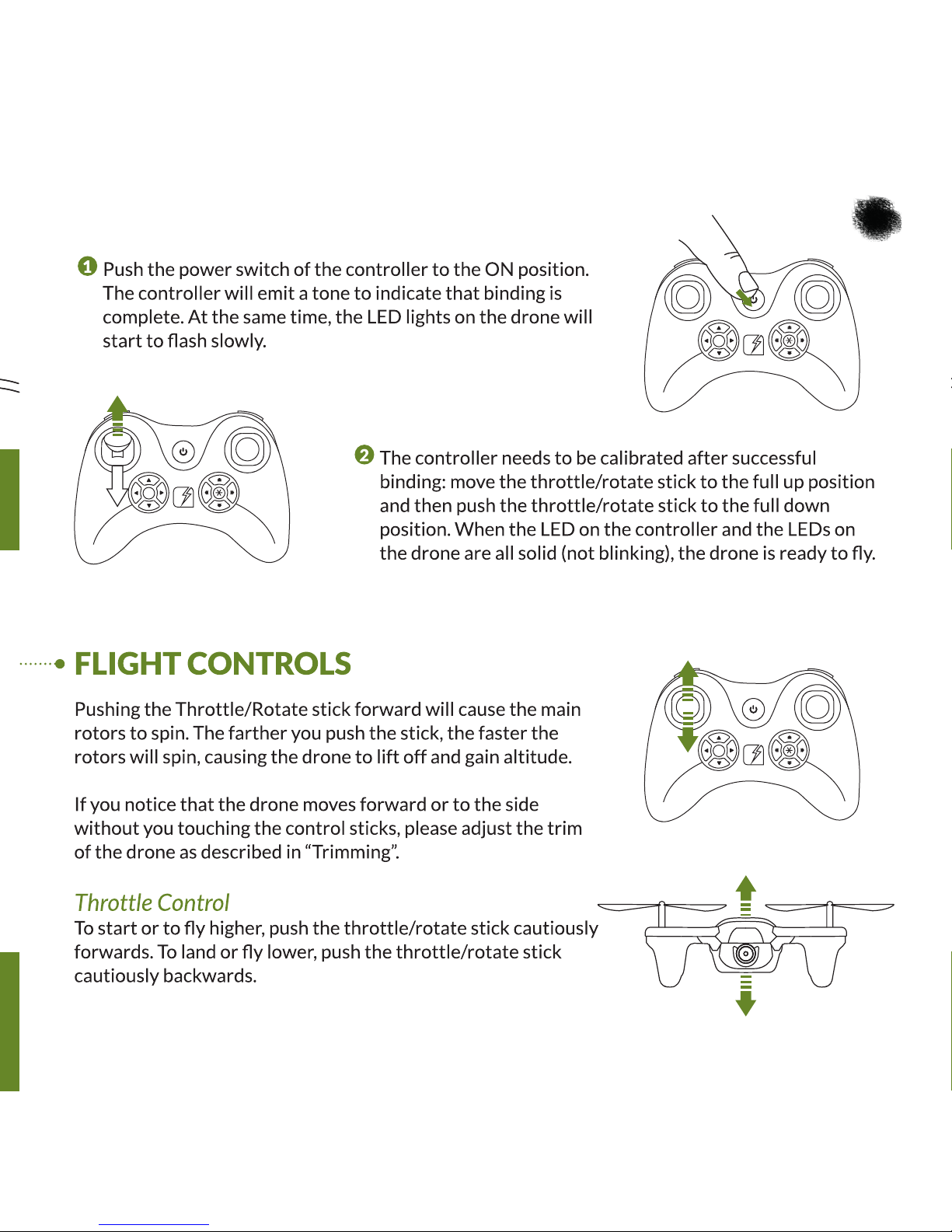 1 Push the power switch of the controller to the ON position. The controller will emit a tone to indicate that binding is complete. At the same time, the LED lights on the drone will start to flash slowly.

2 The controller needs to be calibrated after successful binding: move the throttle/rotate stick to the full up position and then push the throttle/rotate stick to the full down position. When the LED on the controller and the LEDs on the drone are all solid (not blinking), the drone is ready to fly.

FLIGHT CONTROLS

Pushing the Throttle/Rotate stick forward will cause the main rotors to spin. The farther you push the stick, the faster the rotors will spin, causing the drone to lift off and gain altitude.

If you notice that the drone moves forward or to the side without you touching the control sticks, please adjust the trim of the drone as described in “Trimming”.

Throttle Control
To start or to fly higher, push the throttle/rotate stick cautiously forwards. To land or fly lower, push the throttle/rotate stick cautiously backwards.