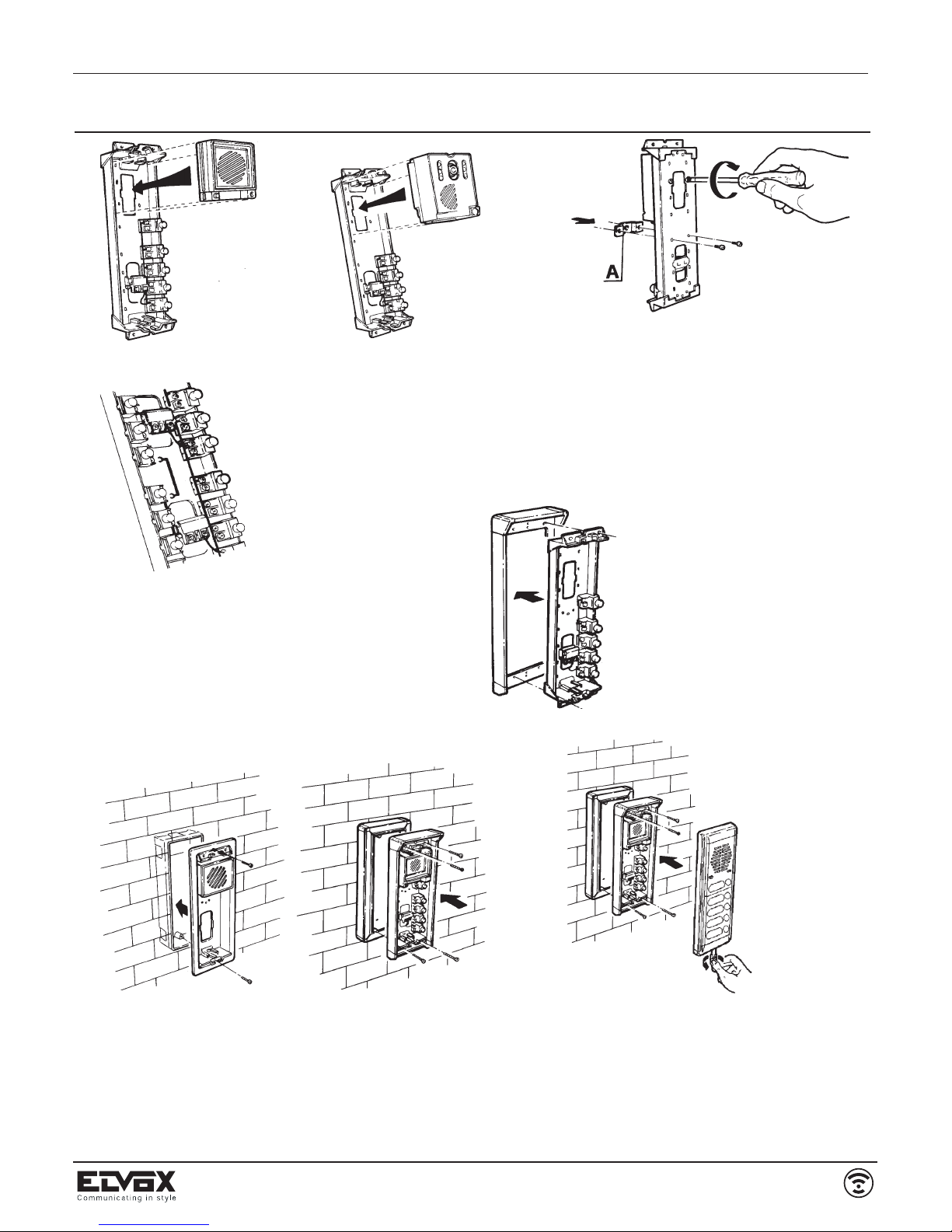 A

ELVOX
Communicating in style