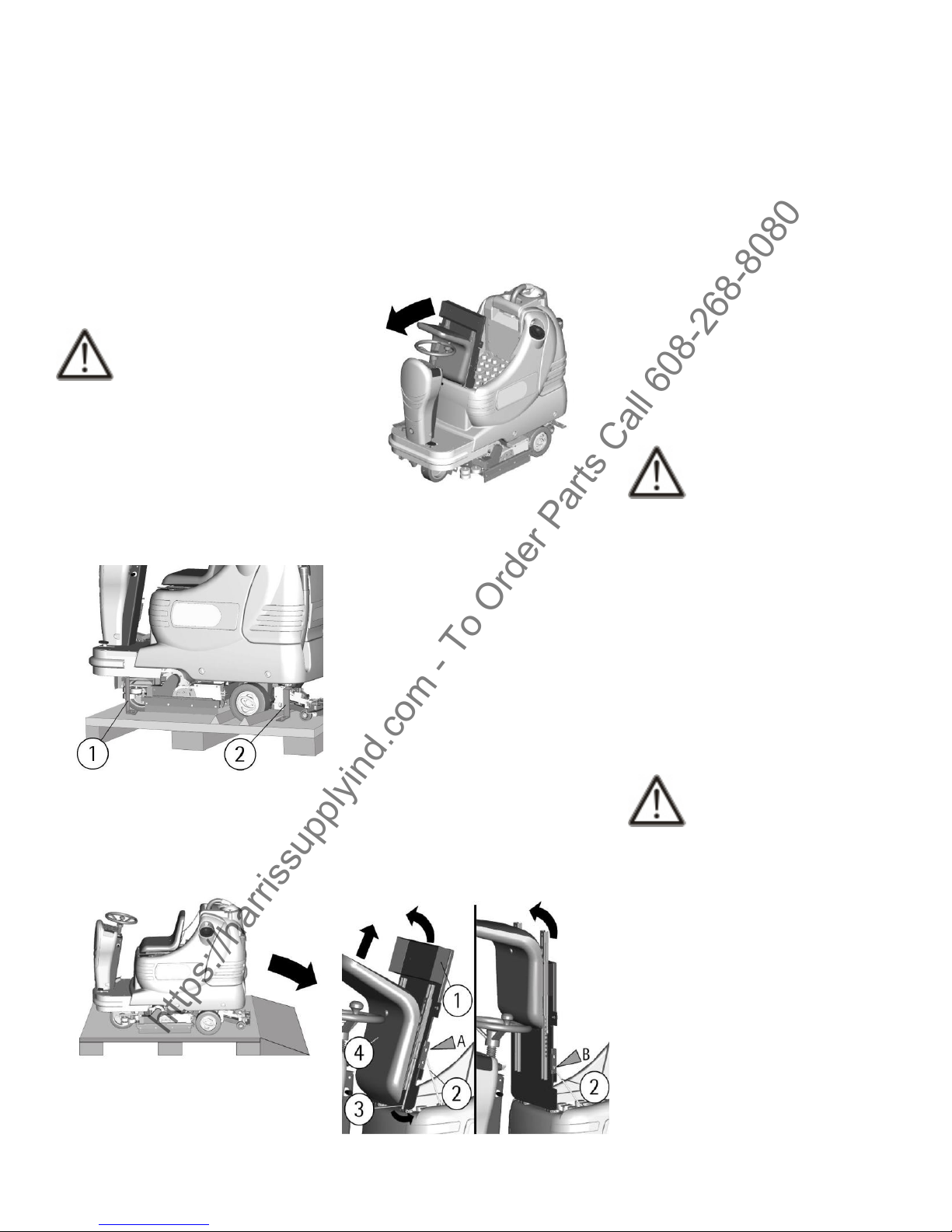 https://harrissupplyind.com - To Order Parts Call 608-268-8080

1
2

1
4
A
2
3

B
2