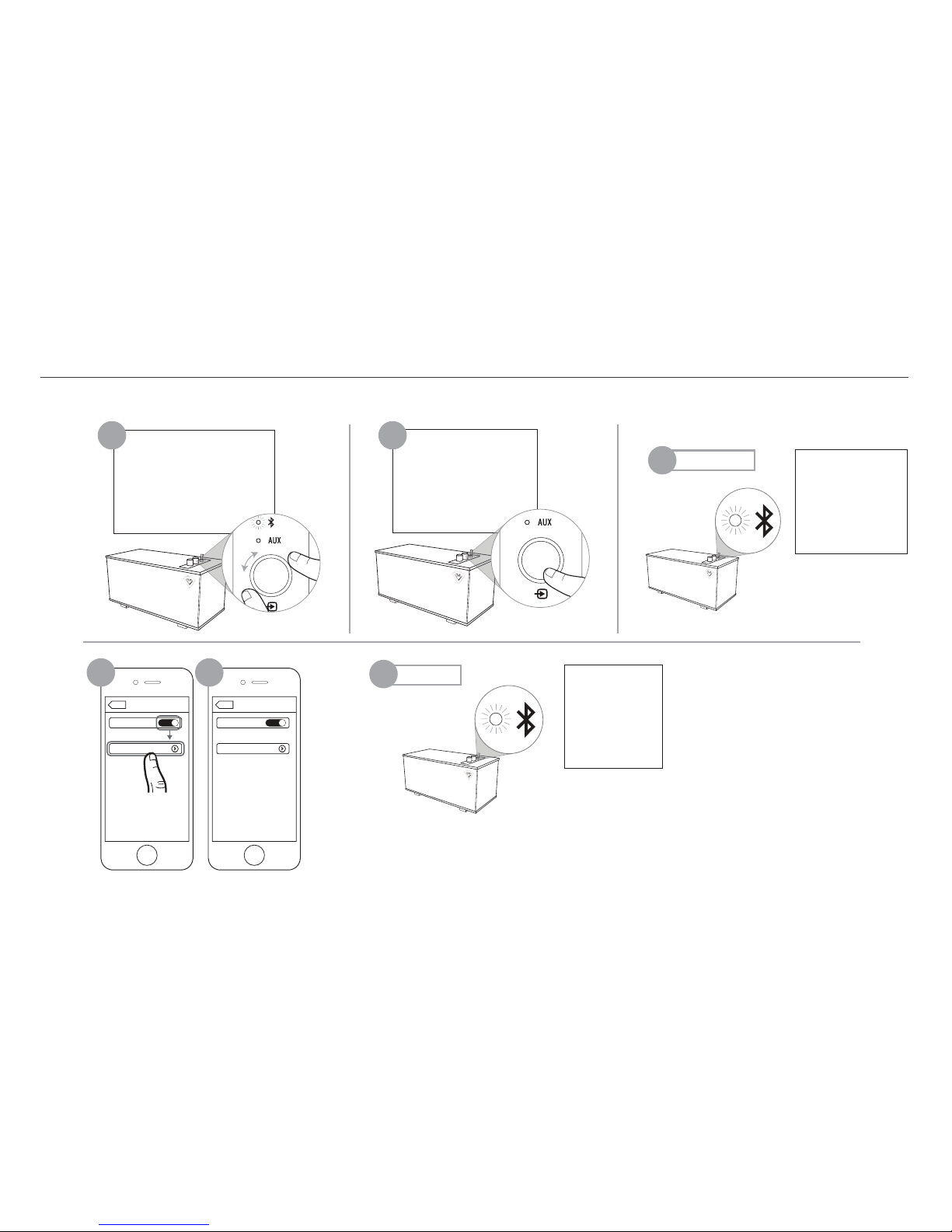 AUX

AUX