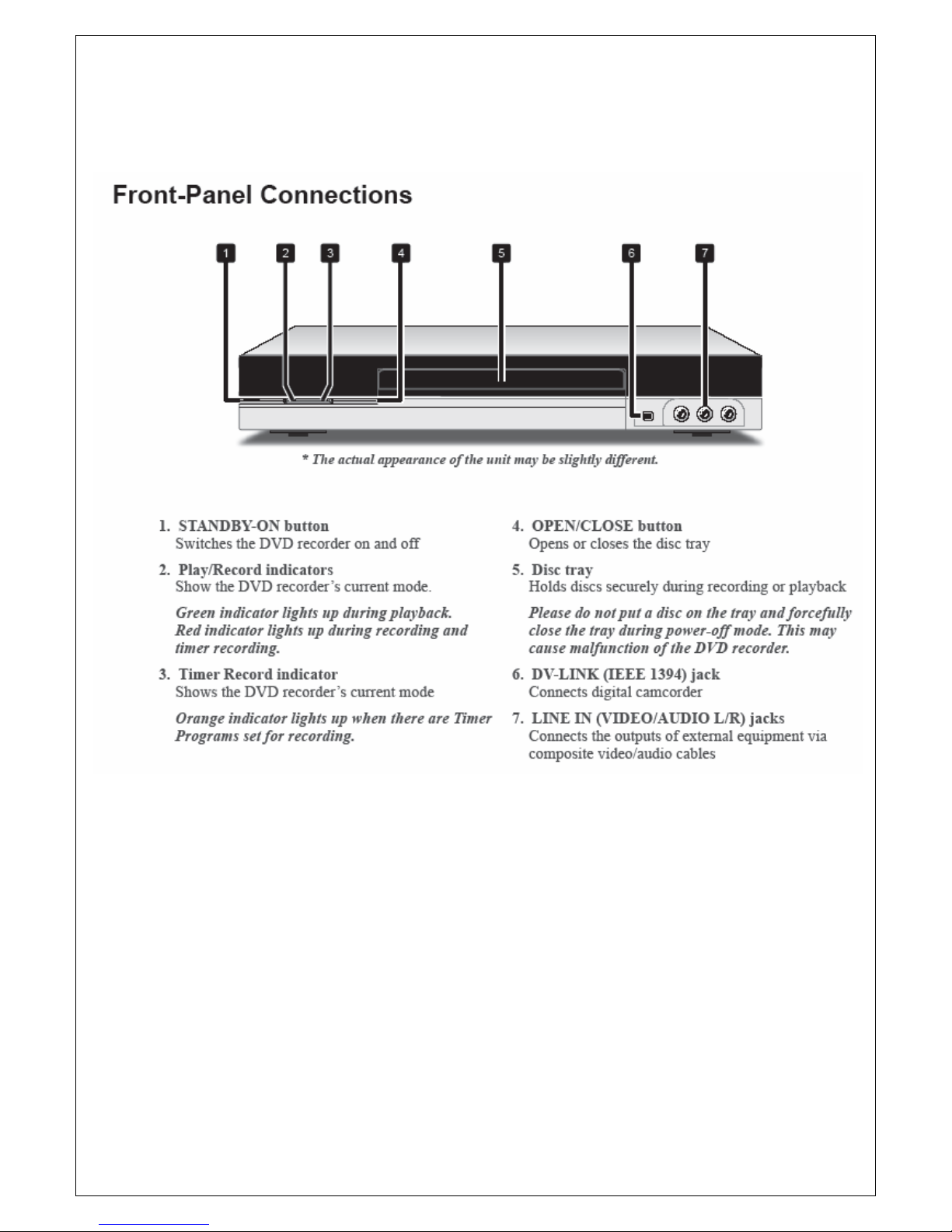 Front-Panel Connections

1 2 3 4 5 6 7

* The actual appearance of the unit may be slightly different.

1. STANDBY-ON button
Switches the DVD recorder on and off

2. Play/Record indicators
Show the DVD recorder's current mode.

Green indicator lights up during playback. Red indicator lights up during recording and timer recording.

3. Timer Record indicator
Shows the DVD recorder's current mode

Orange indicator lights up when there are Timer Programs set for recording.

4. OPEN/CLOSE button
Opens or closes the disc tray

5. Disc tray
Holds discs securely during recording or playback

Please do not put a disc on the tray and forcefully close the tray during power-off mode. This may cause malfunction of the DVD recorder.

6. DV-LINK (IEEE 1394) jack
Connects digital camcorder

7. LINE IN (VIDEO/AUDIO L/R) jacks
Connects the outputs of external equipment via composite video/audio cables