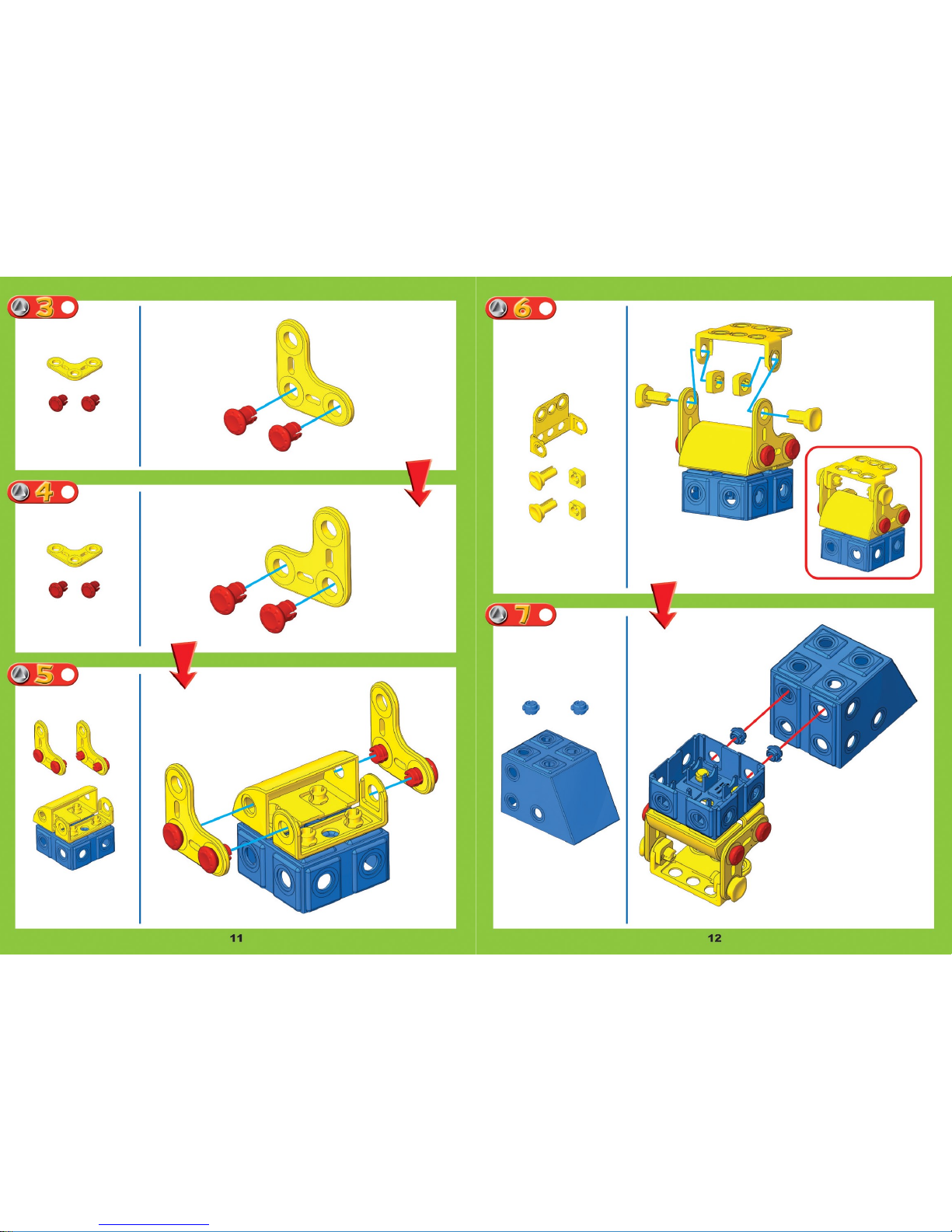 3

4

5

11

6

7

12