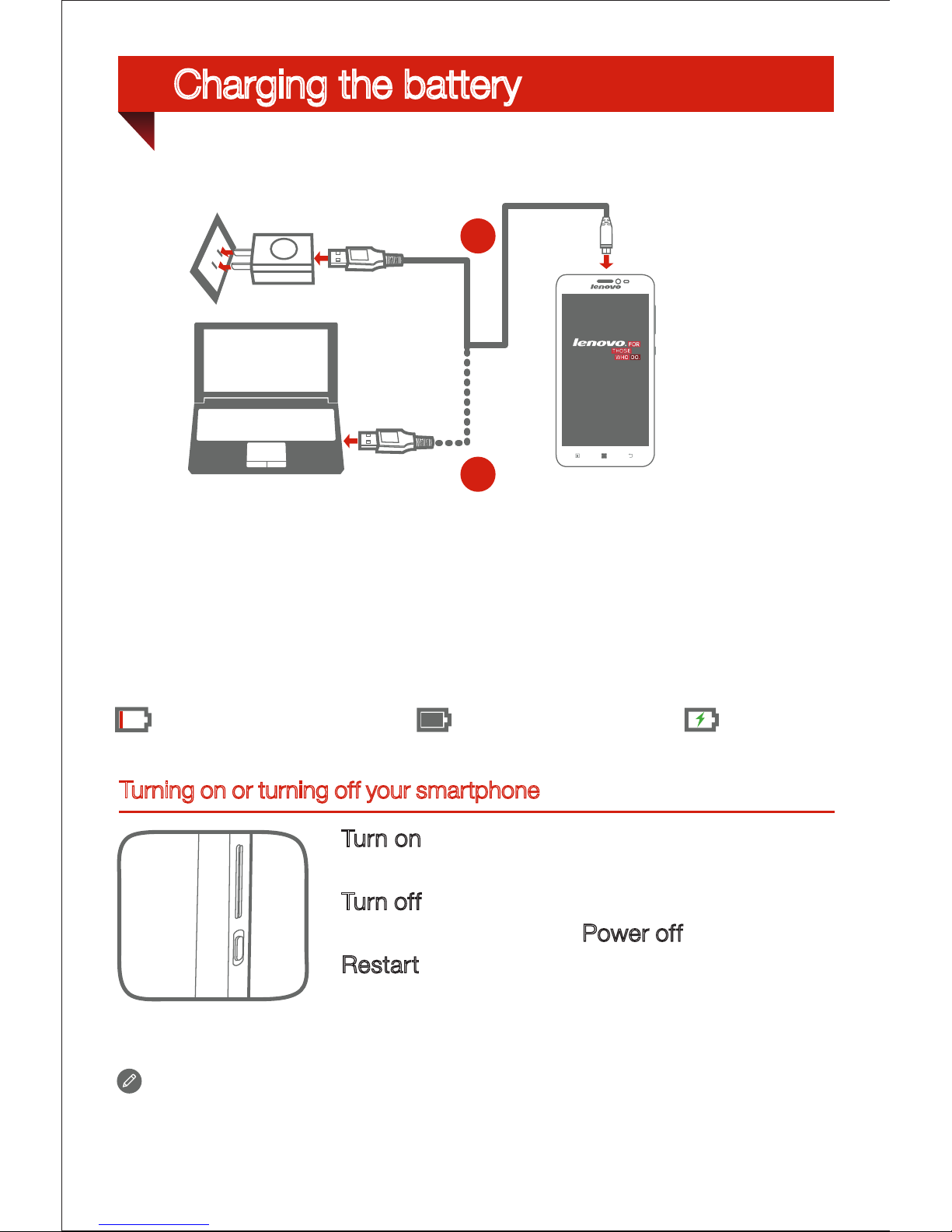 Charging the battery

lenovo

lenovo. FOR THOSE WHO DO.

Turning on or turning off your smartphone

Turn on

Turn off

Power off

Restart