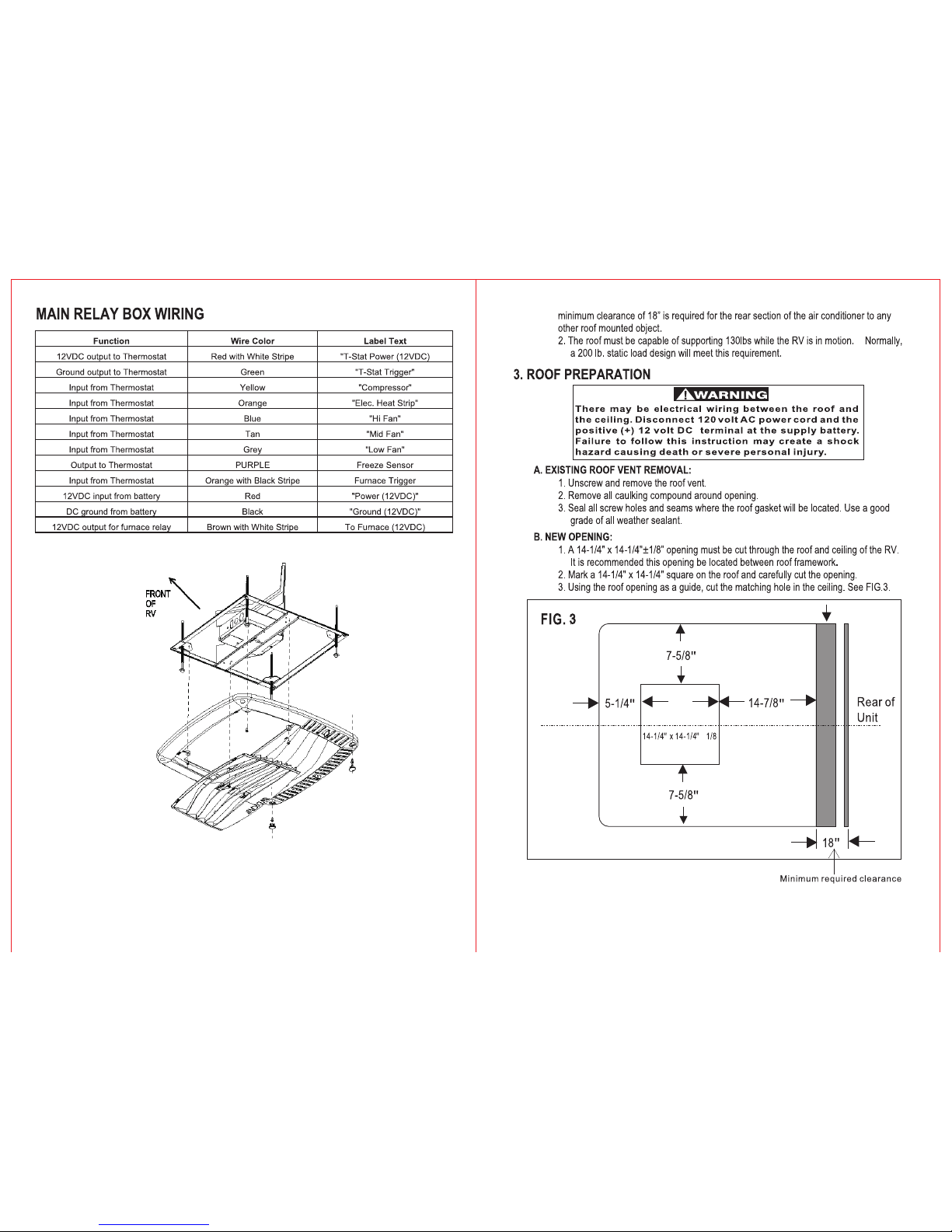 MAIN RELAY BOX WIRING

| Function | Wire Color | Label Text |
|---|---|---|
| 12VDC output to Thermostat | Red with White Stripe | "T-Stat Power (12VDC) |
| Ground output to Thermostat | Green | "T-Stat Trigger" |
| Input from Thermostat | Yellow | "Compressor" |
| Input from Thermostat | Orange | "Elec. Heat Strip" |
| Input from Thermostat | Blue | "Hi Fan" |
| Input from Thermostat | Tan | "Mid Fan" |
| Input from Thermostat | Grey | "Low Fan" |
| Output to Thermostat | PURPLE | Freeze Sensor |
| Input from Thermostat | Orange with Black Stripe | Furnace Trigger |
| 12VDC input from battery | Red | "Power (12VDC)" |
| DC ground from battery | Black | "Ground (12VDC)" |
| 12VDC output for furnace relay | Brown with White Stripe | To Furnace (12VDC) |

FRONT OF RV

minimum clearance of 18" is required for the rear section of the air conditioner to any other roof mounted object.
2. The roof must be capable of supporting 130lbs while the RV is in motion. Normally, a 200 lb. static load design will meet this requirement.

3. ROOF PREPARATION

WARNING
There may be electrical wiring between the roof and the ceiling. Disconnect 120 volt AC power cord and the positive (+) 12 volt DC terminal at the supply battery. Failure to follow this instruction may create a shock hazard causing death or severe personal injury.

A. EXISTING ROOF VENT REMOVAL:
1. Unscrew and remove the roof vent.
2. Remove all caulking compound around opening.
3. Seal all screw holes and seams where the roof gasket will be located. Use a good grade of all weather sealant.

B. NEW OPENING:
1. A 14-1/4" x 14-1/4"±1/8" opening must be cut through the roof and ceiling of the RV. It is recommended this opening be located between roof framework.
2. Mark a 14-1/4" x 14-1/4" square on the roof and carefully cut the opening.
3. Using the roof opening as a guide, cut the matching hole in the ceiling. See FIG.3.

FIG. 3
7-5/8"
5-1/4"
14-7/8"
Rear of Unit
14-1/4" x 14-1/4" 1/8
7-5/8"
18"
Minimum required clearance