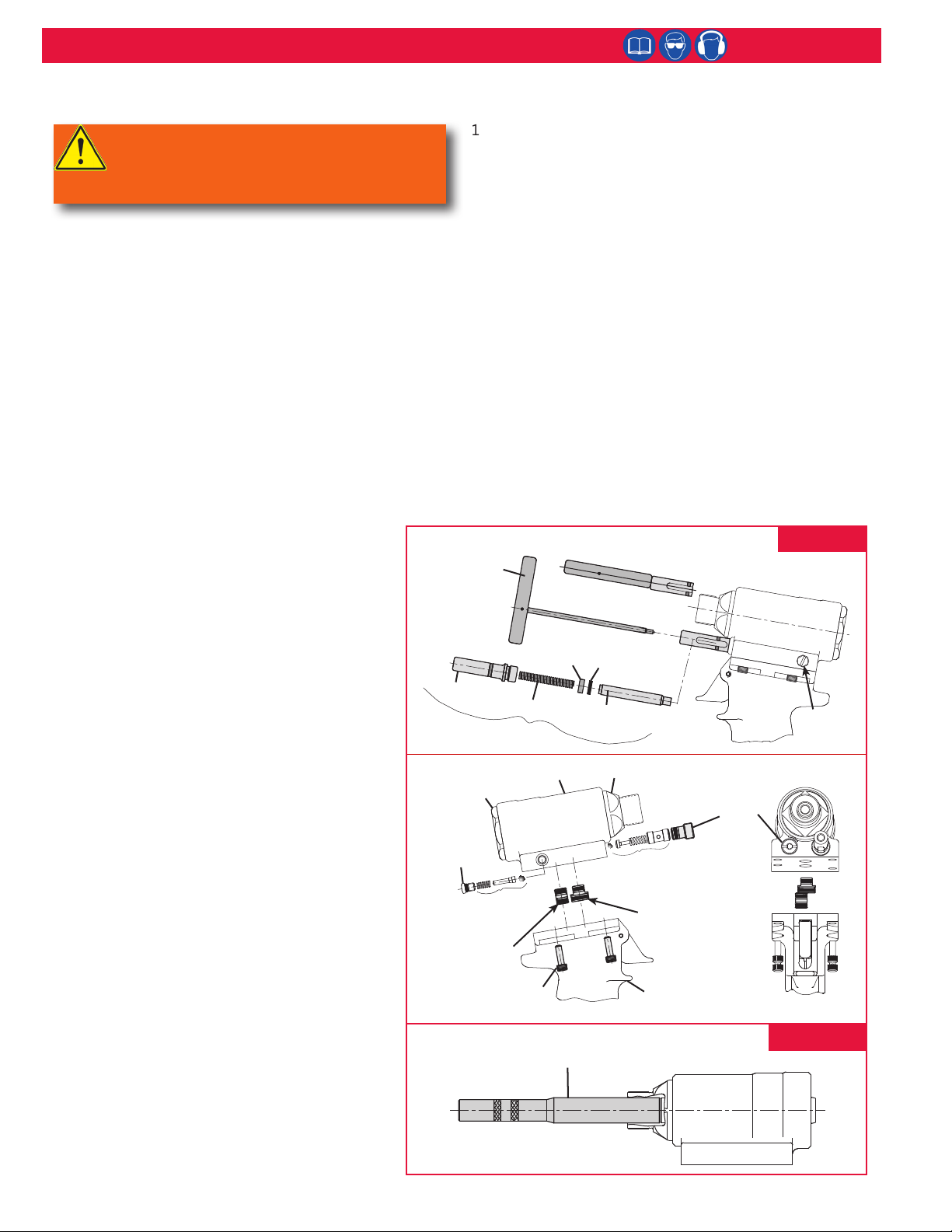 1