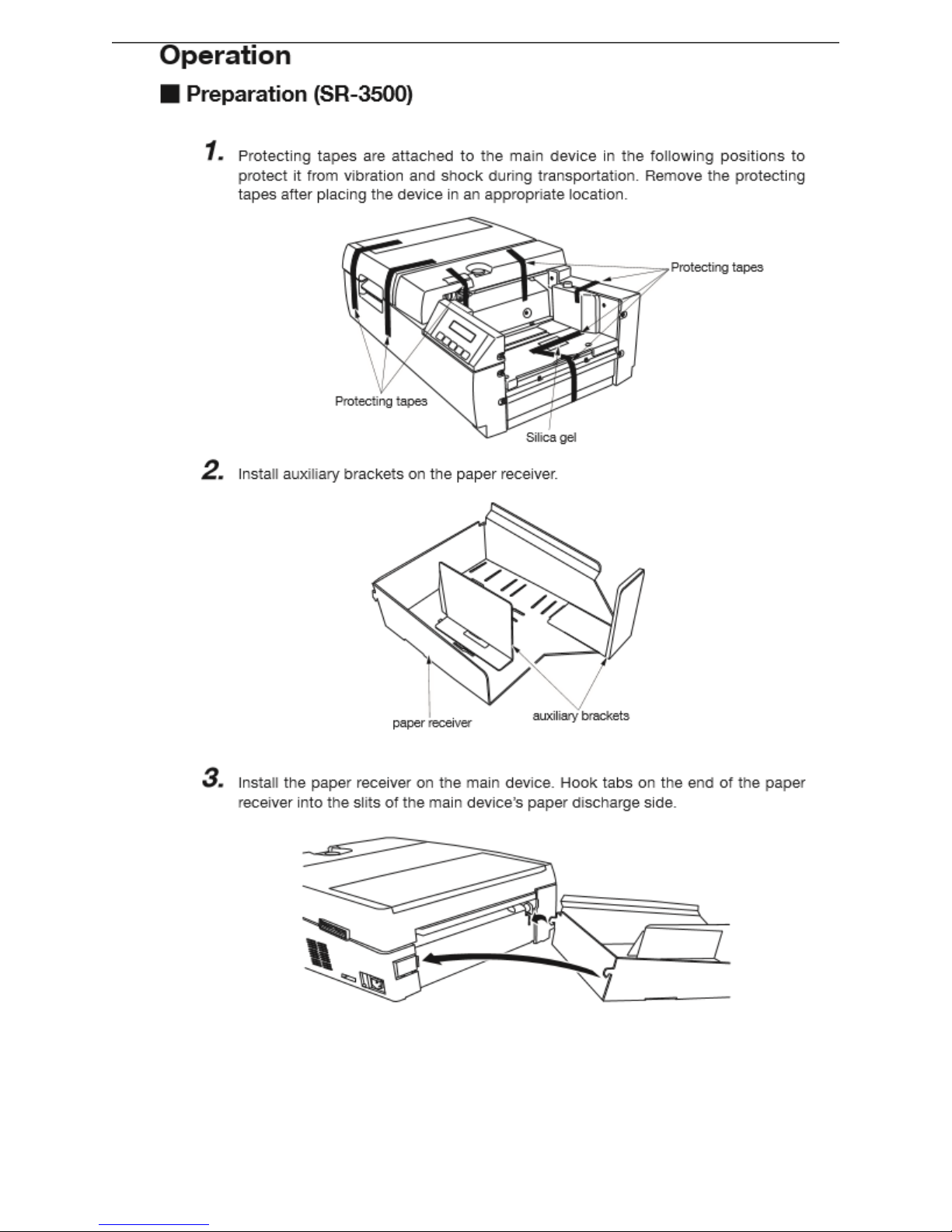 Operation

■ Preparation (SR-3500)

1. Protecting tapes are attached to the main device in the following positions to protect it from vibration and shock during transportation. Remove the protecting tapes after placing the device in an appropriate location.

Protecting tapes

Protecting tapes

Silica gel

2. Install auxiliary brackets on the paper receiver.

paper receiver

auxiliary brackets

3. Install the paper receiver on the main device. Hook tabs on the end of the paper receiver into the slits of the main device's paper discharge side.