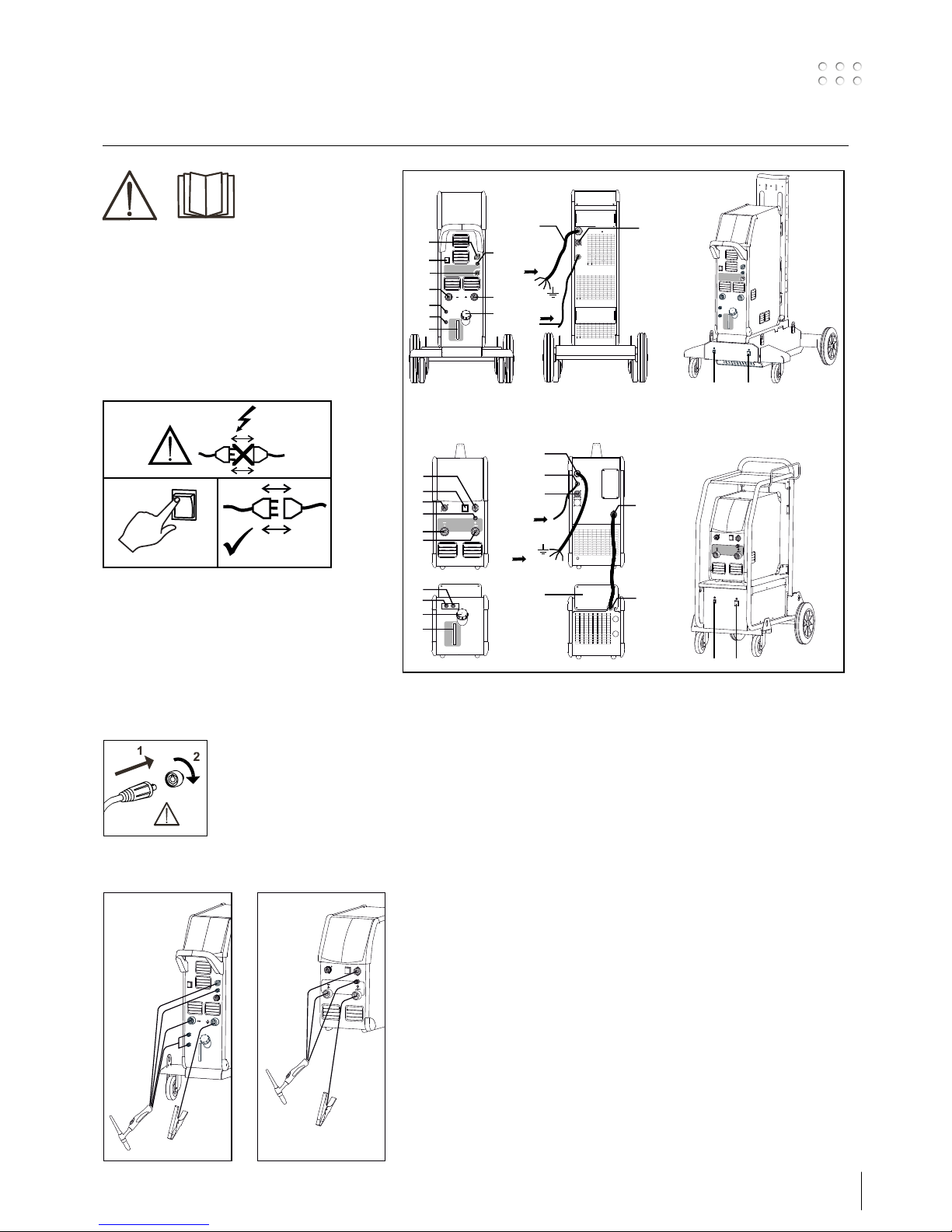 1

2