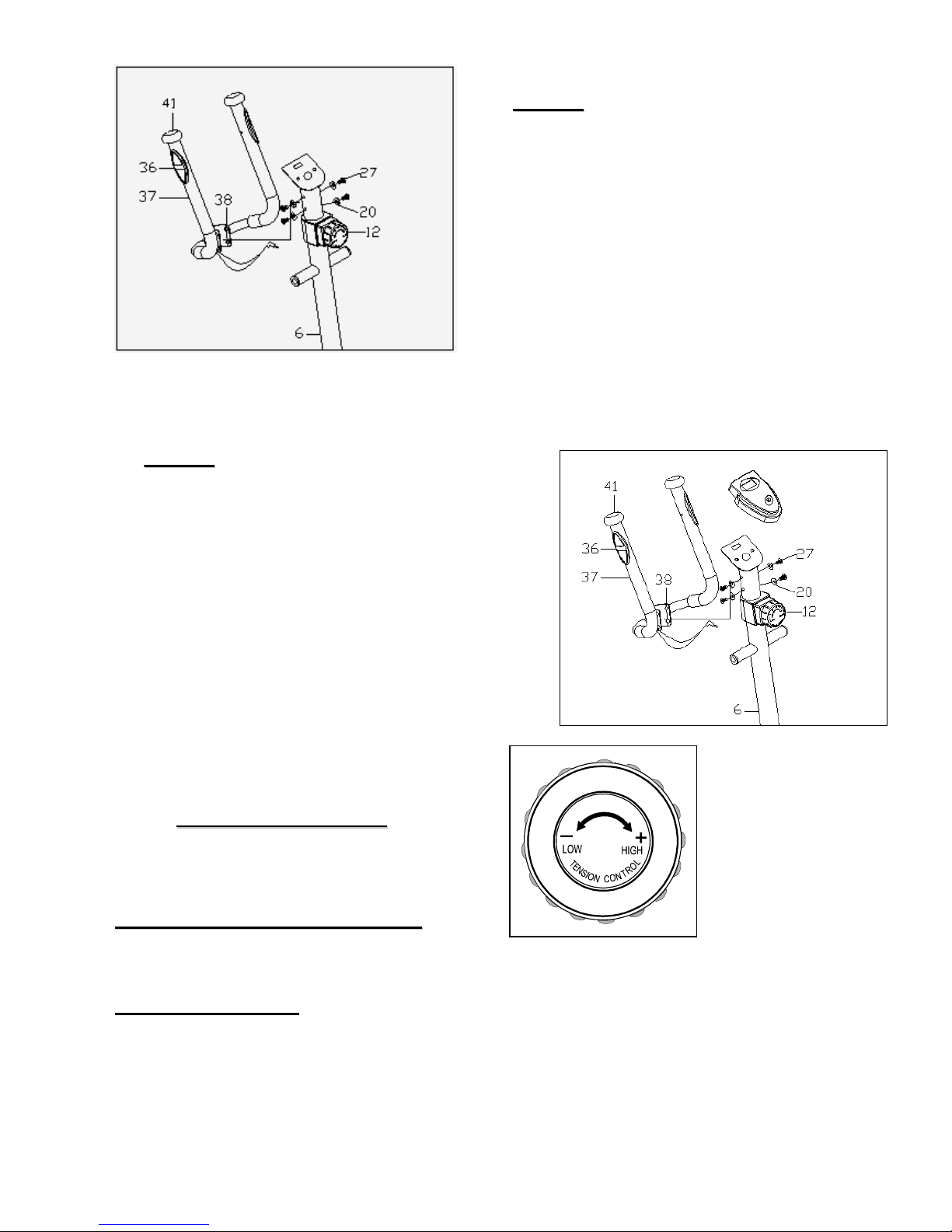 41
36
37
38
27
20
12
6

41
36
37
38
27
20
12
6

LOW
HIGH
TENSION CONTROL