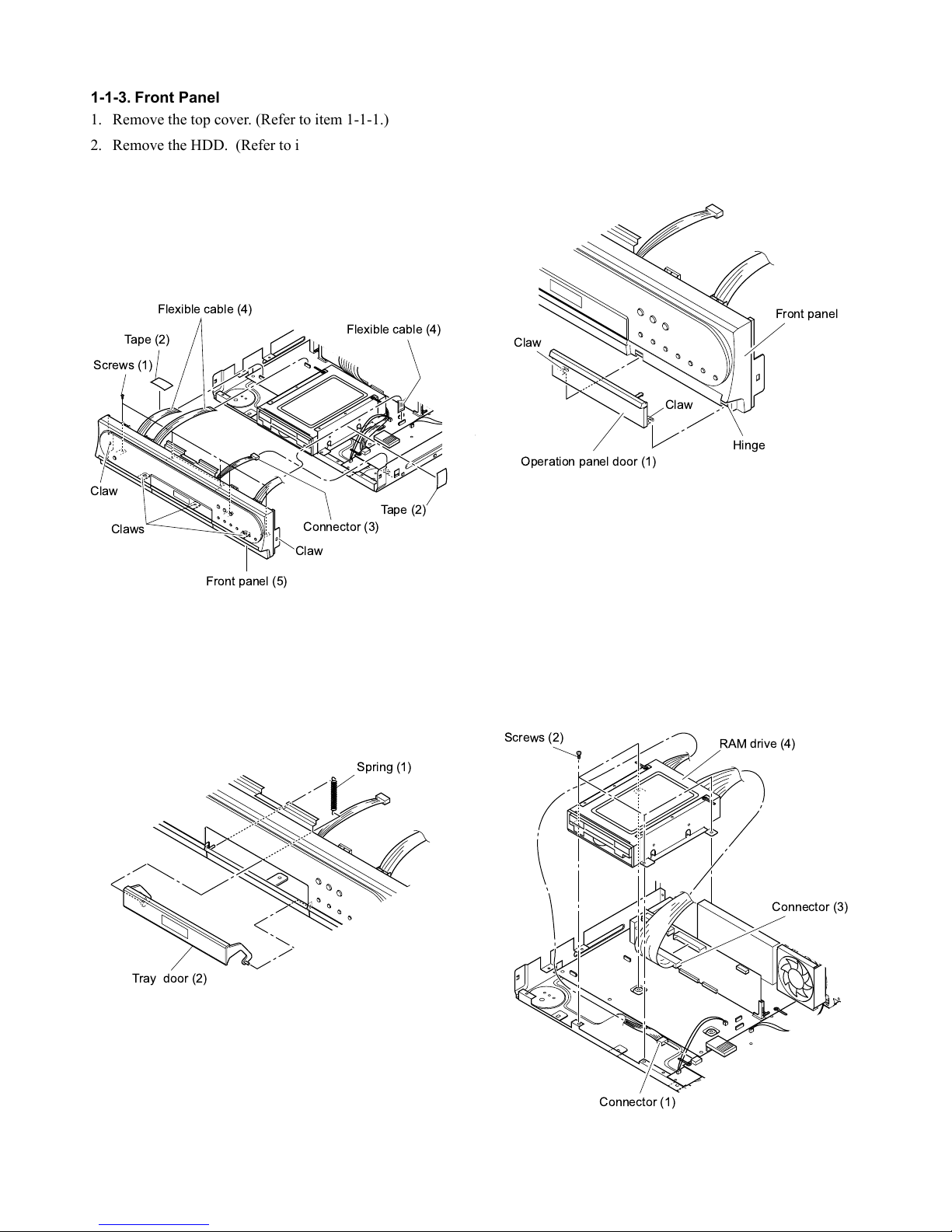 1-1-3. Front Panel

1. Remove the top cover. (Refer to item 1-1-1.)

2. Remove the HDD. (Refer to i

Flexible cable (4)
Tape (2)
Screws (1)
Flexible cable (4)
Claw
Claws
Connector (3)
Tape (2)
Claw
Front panel (5)

Front panel
Claw
Claw
Hinge
Operation panel door (1)

Spring (1)
Tray door (2)

Screws (2)
RAM drive (4)
Connector (3)
Connector (1)