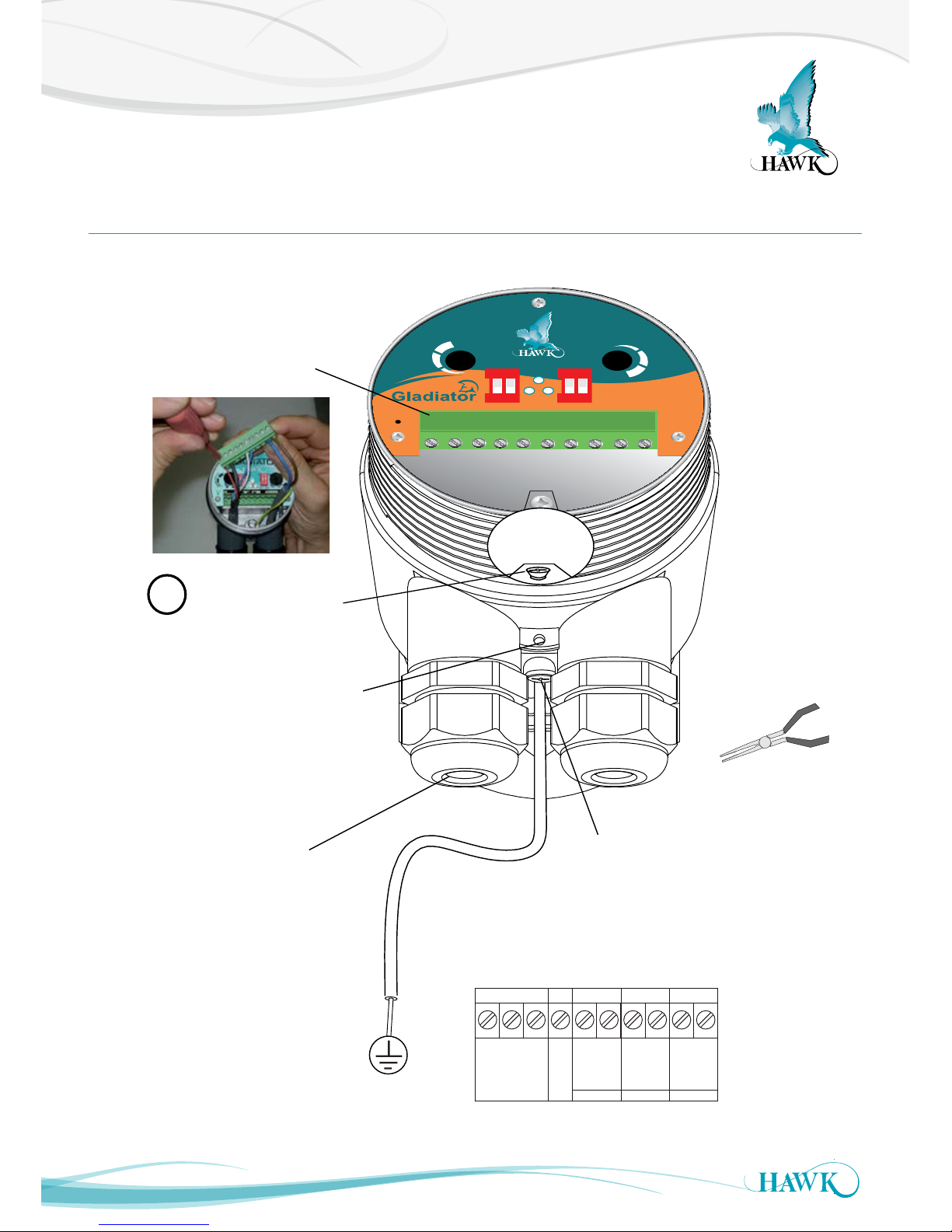 HAWK

HAWK

Gladiator

HAWK