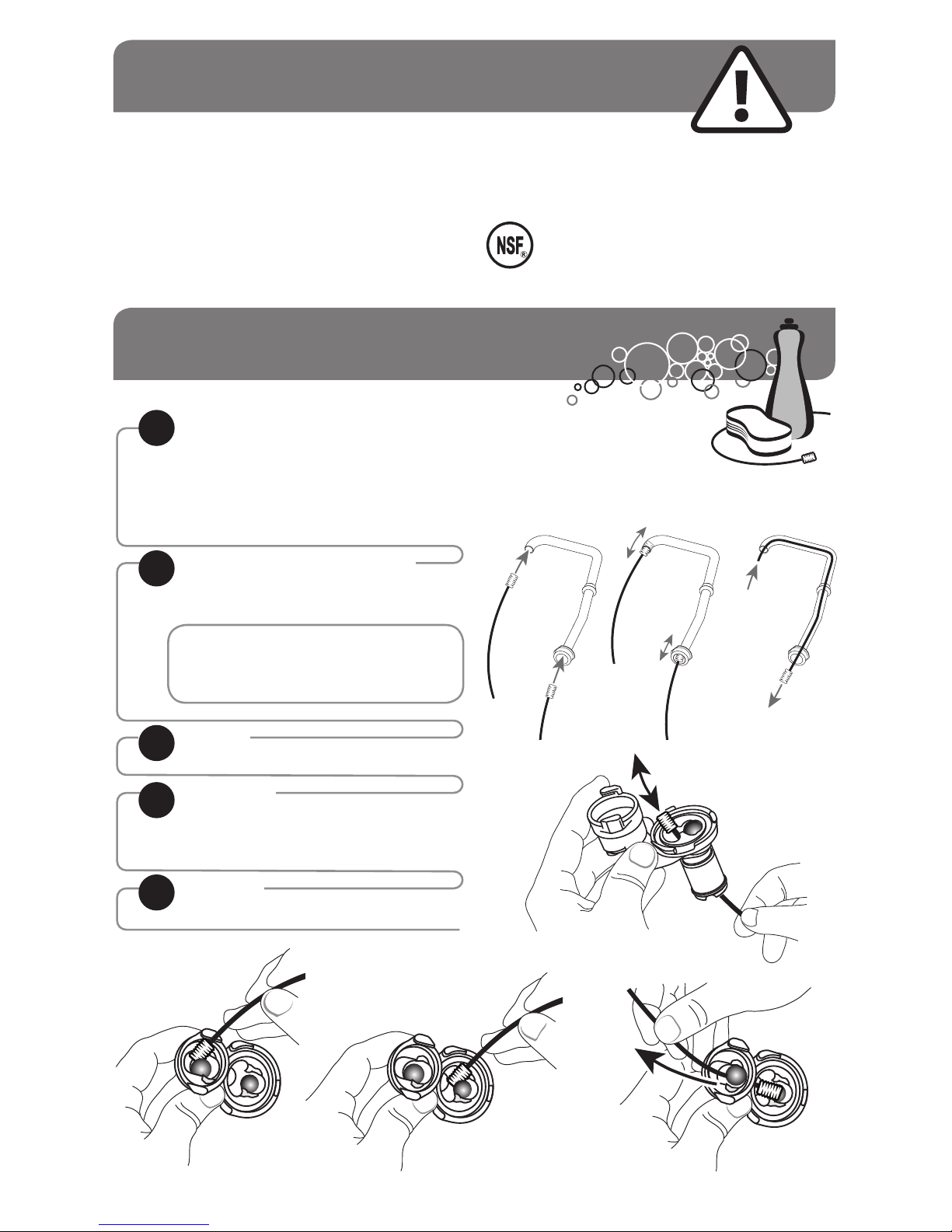 NSF®