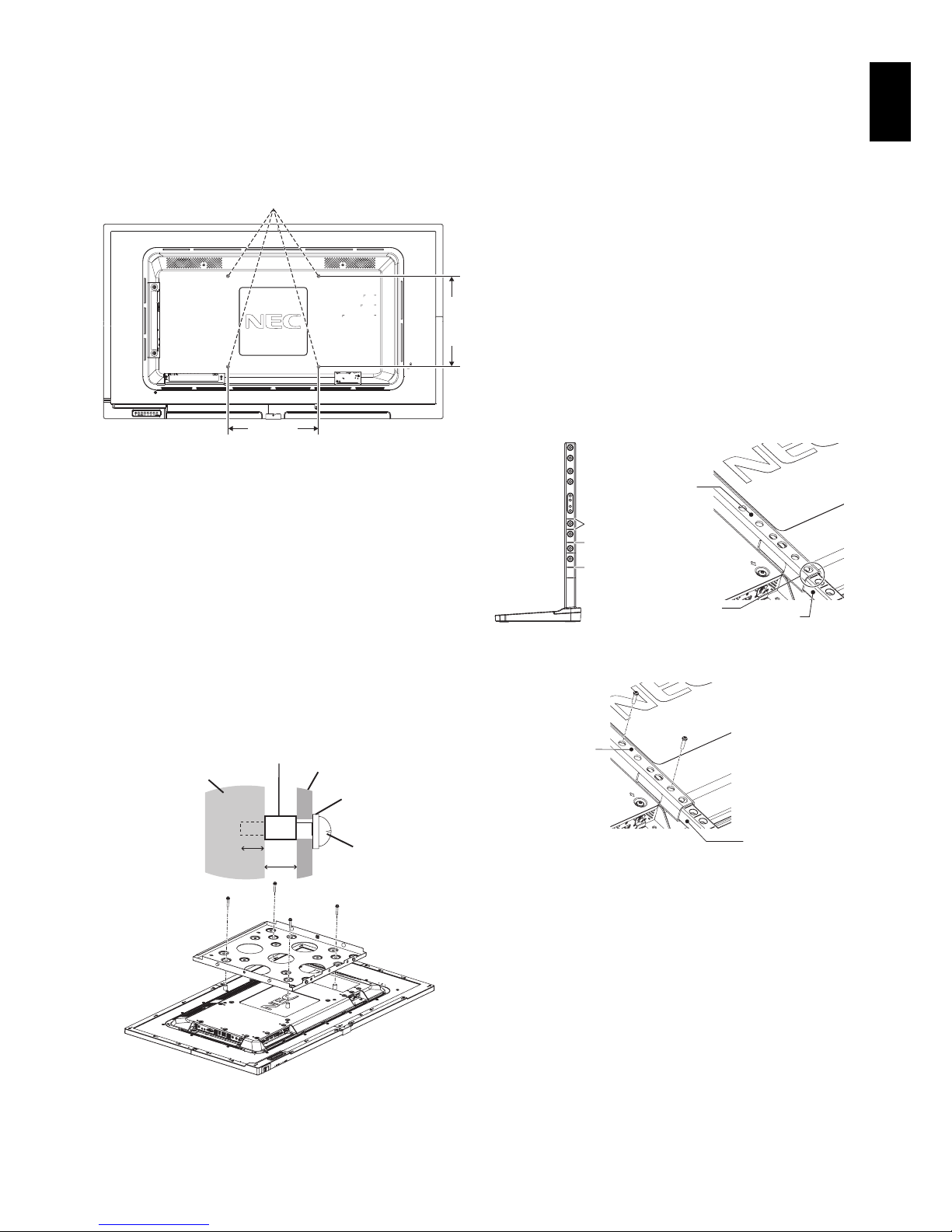 NEC

NEC

NEC

NEC