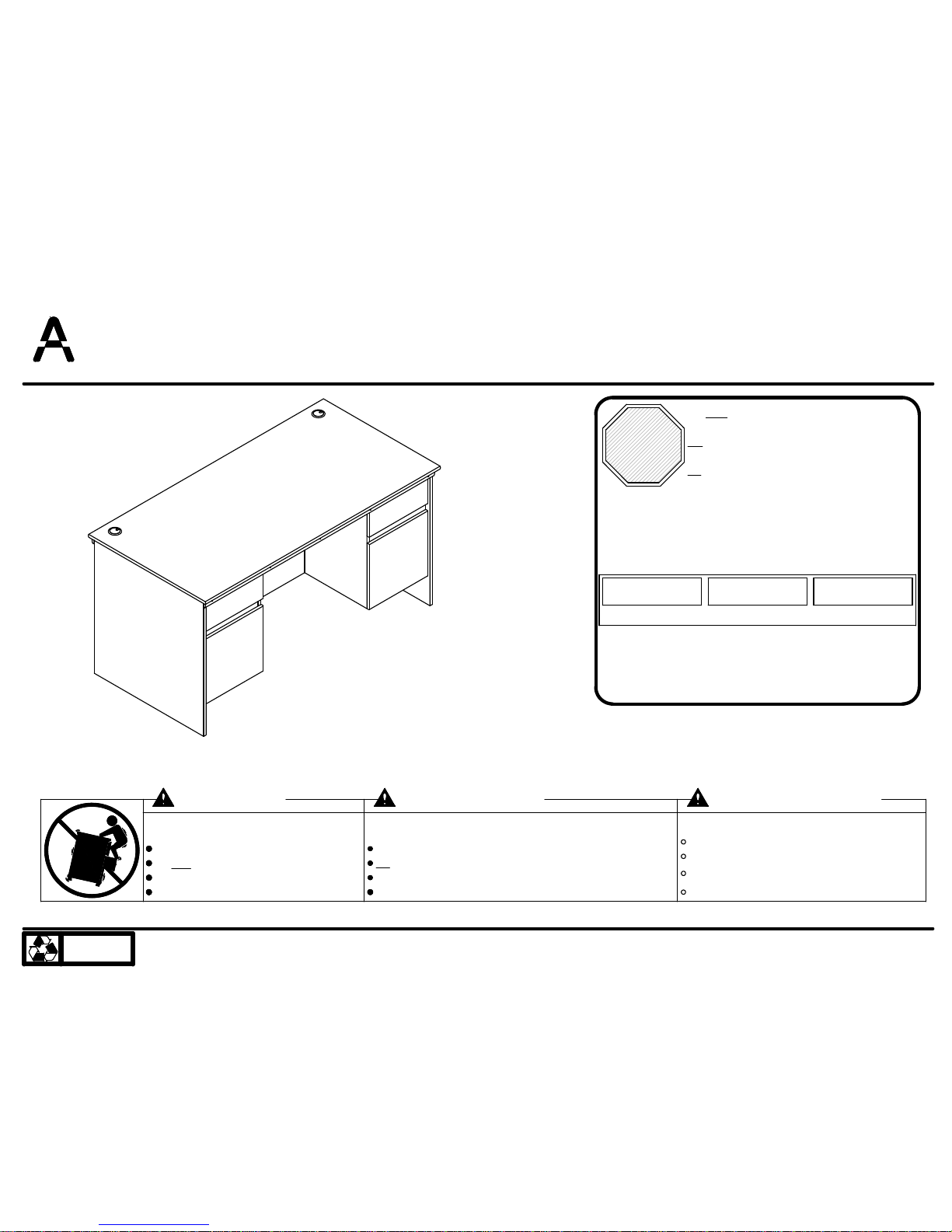 A