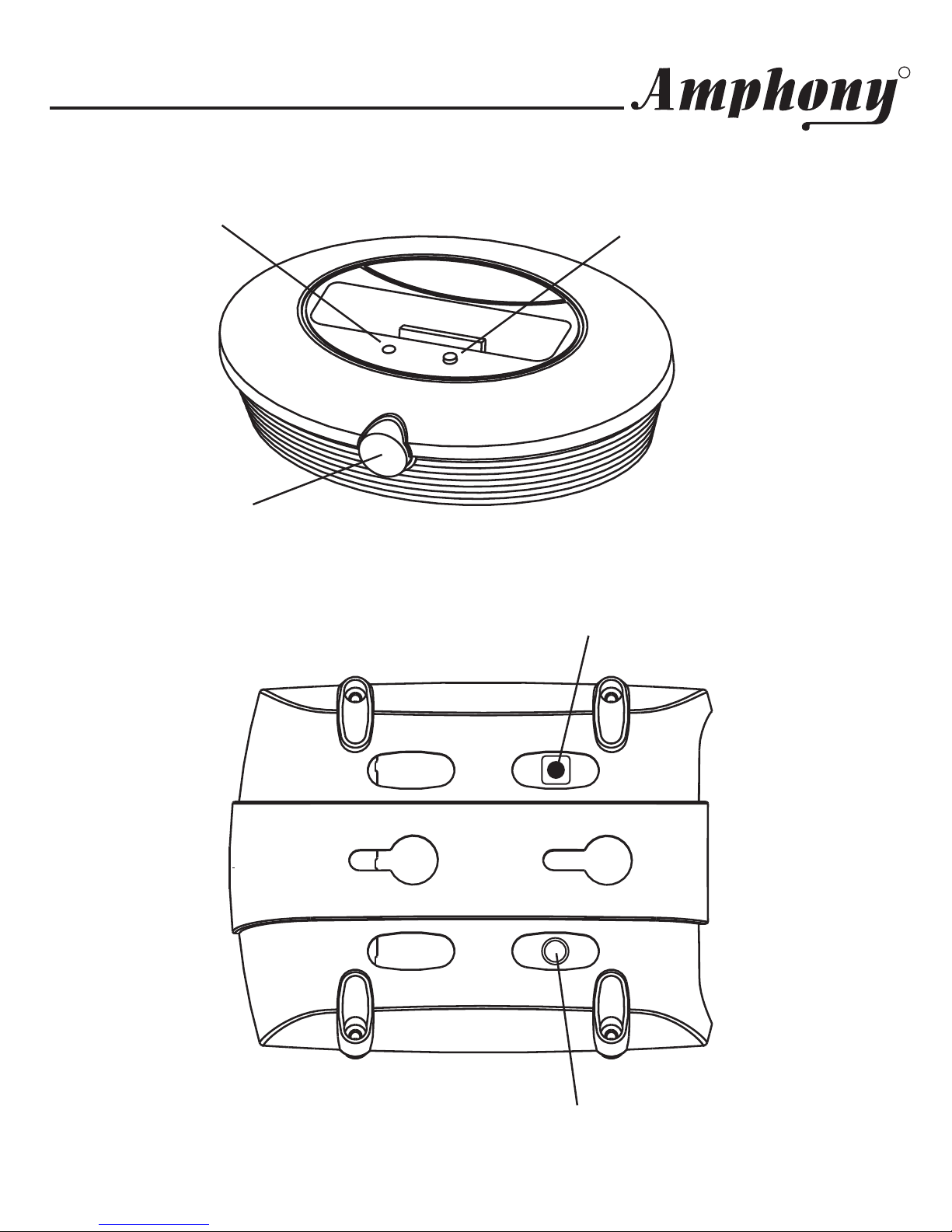 Amphony