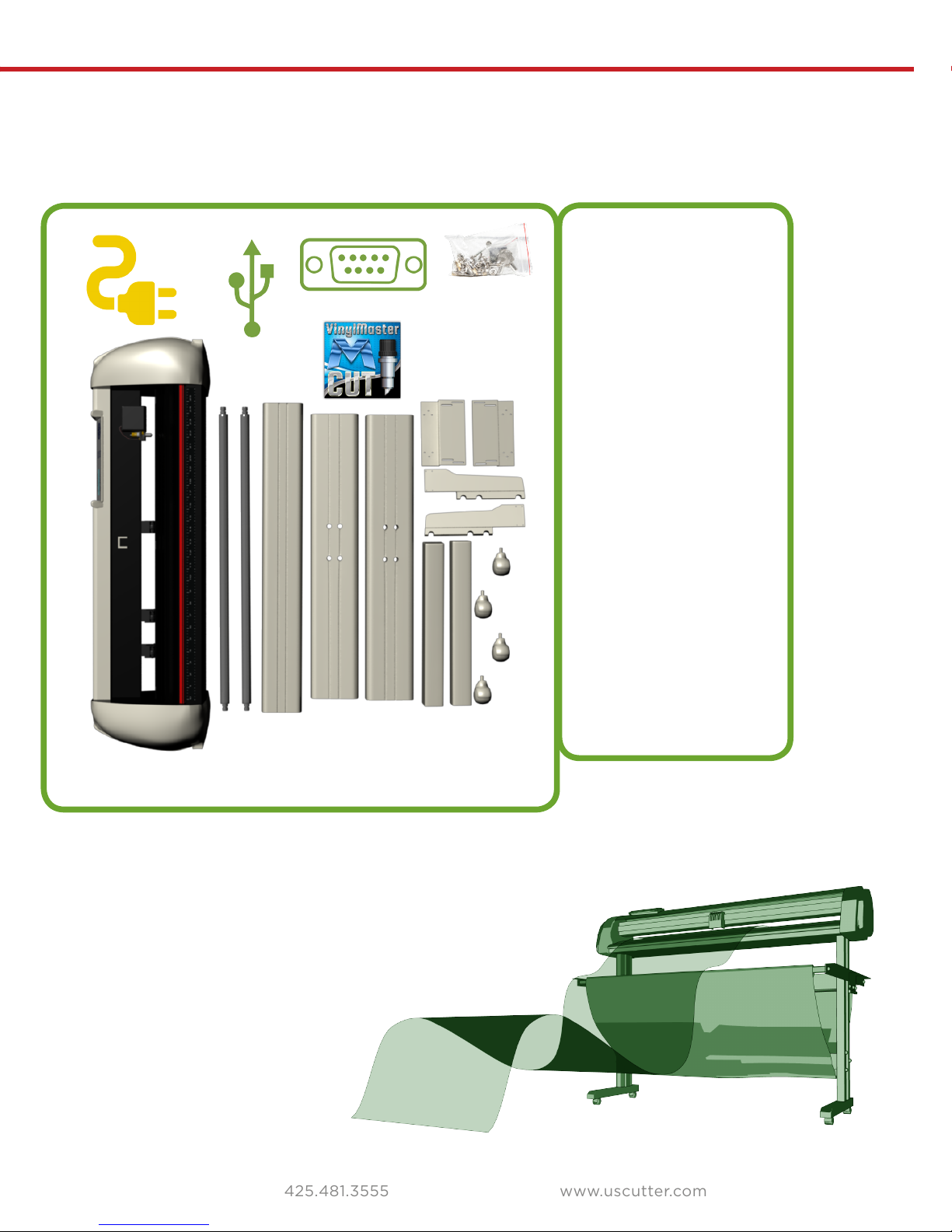 VinylMaster
CUT

425.481.3555

www.uscutter.com