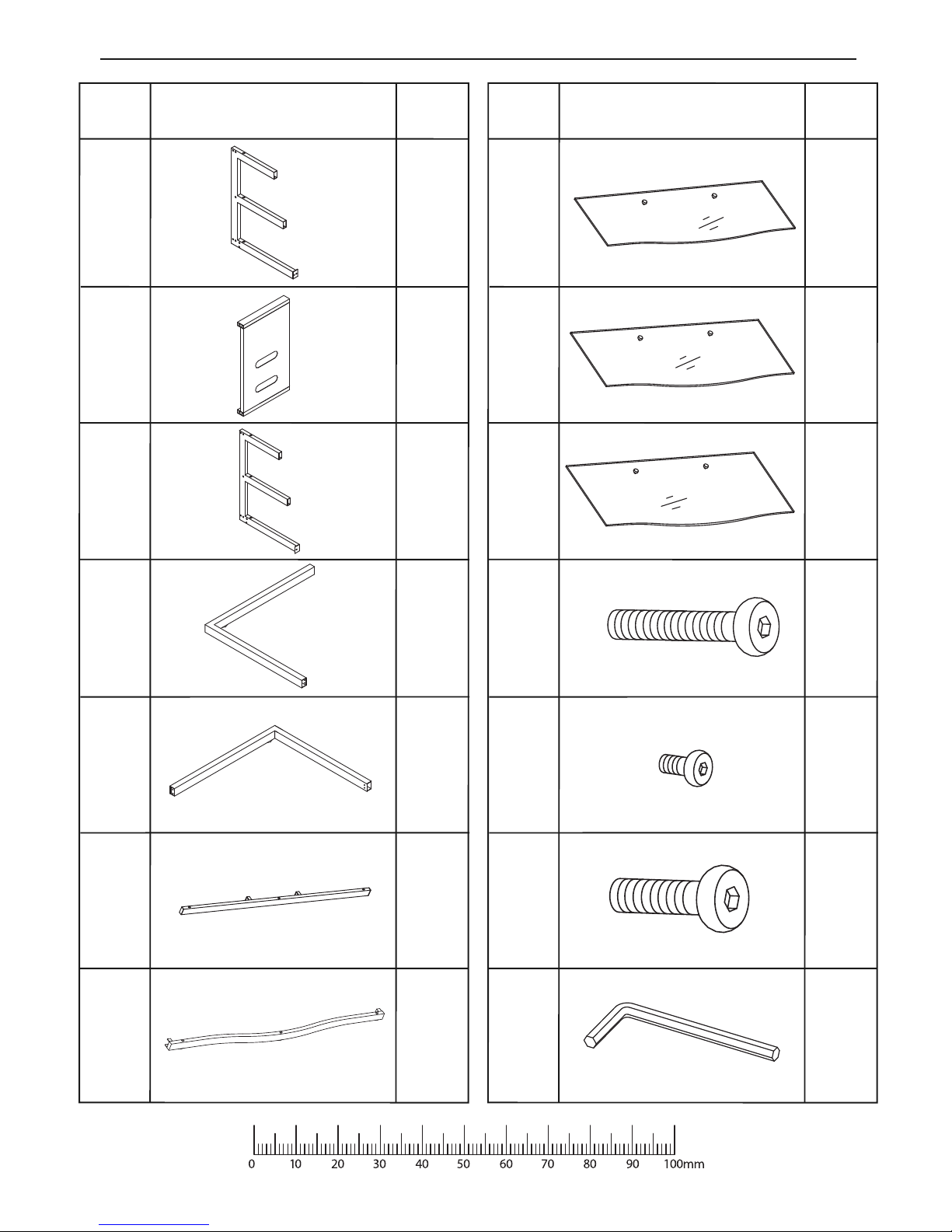 0 10 20 30 40 50 60 70 80 90 100mm