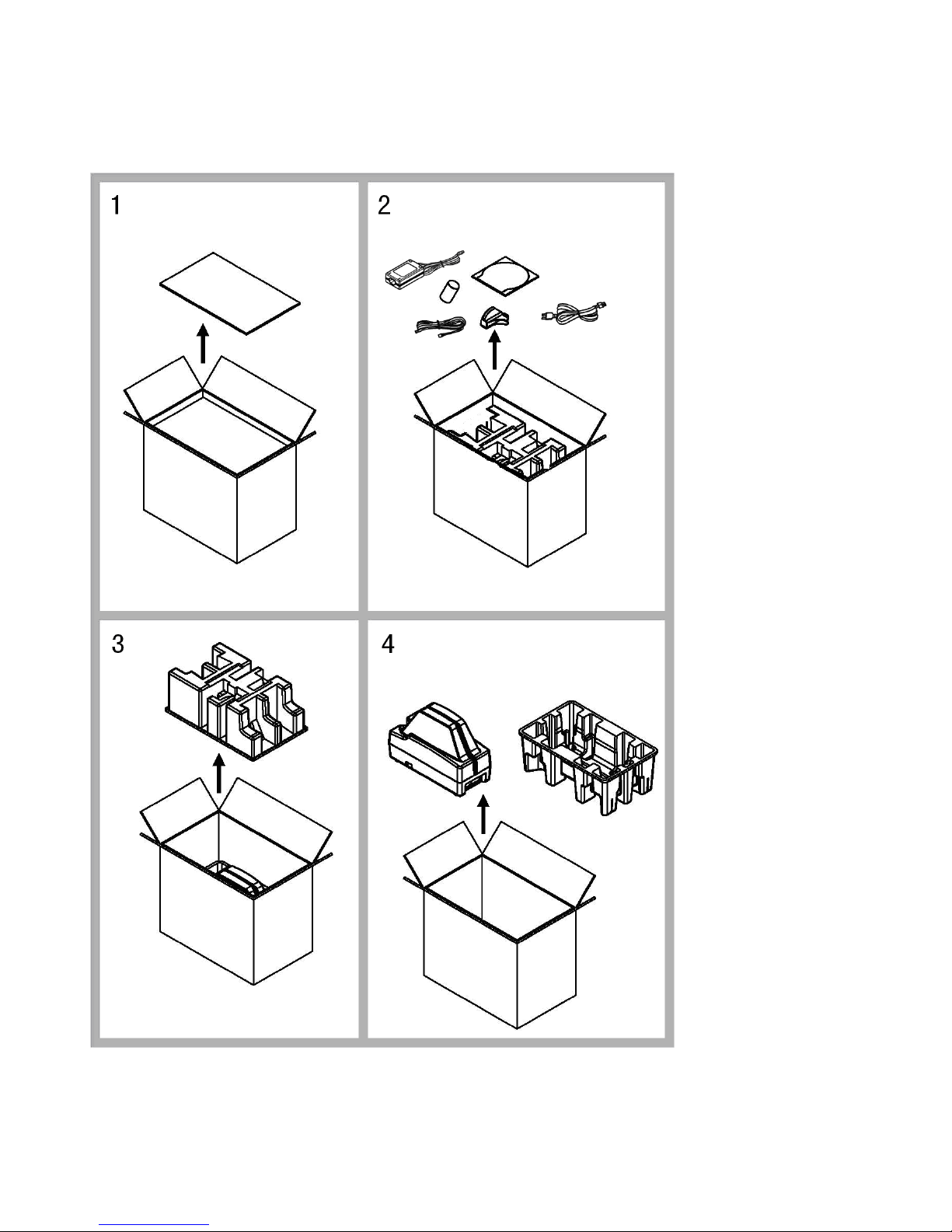 1

2

3

4