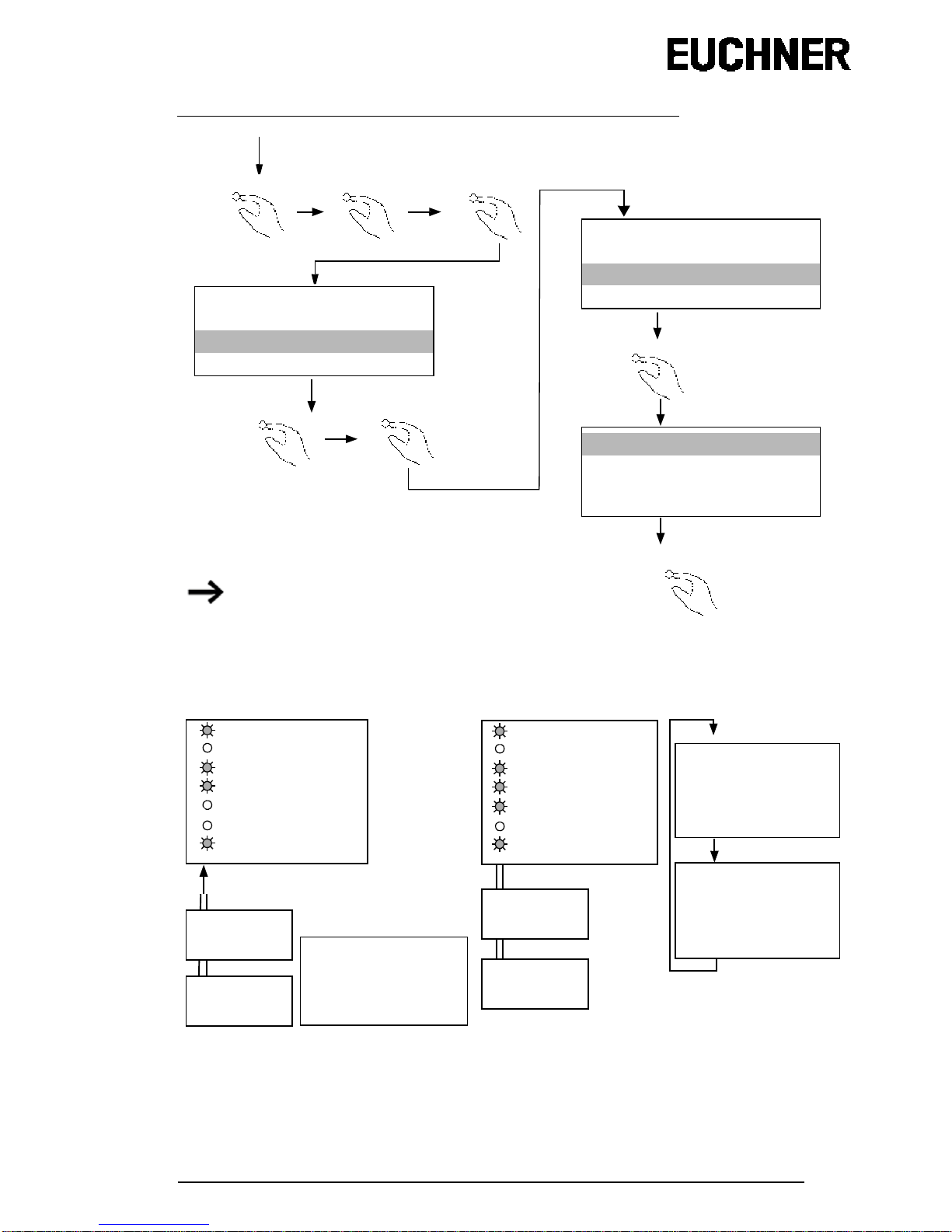 EUCHNER