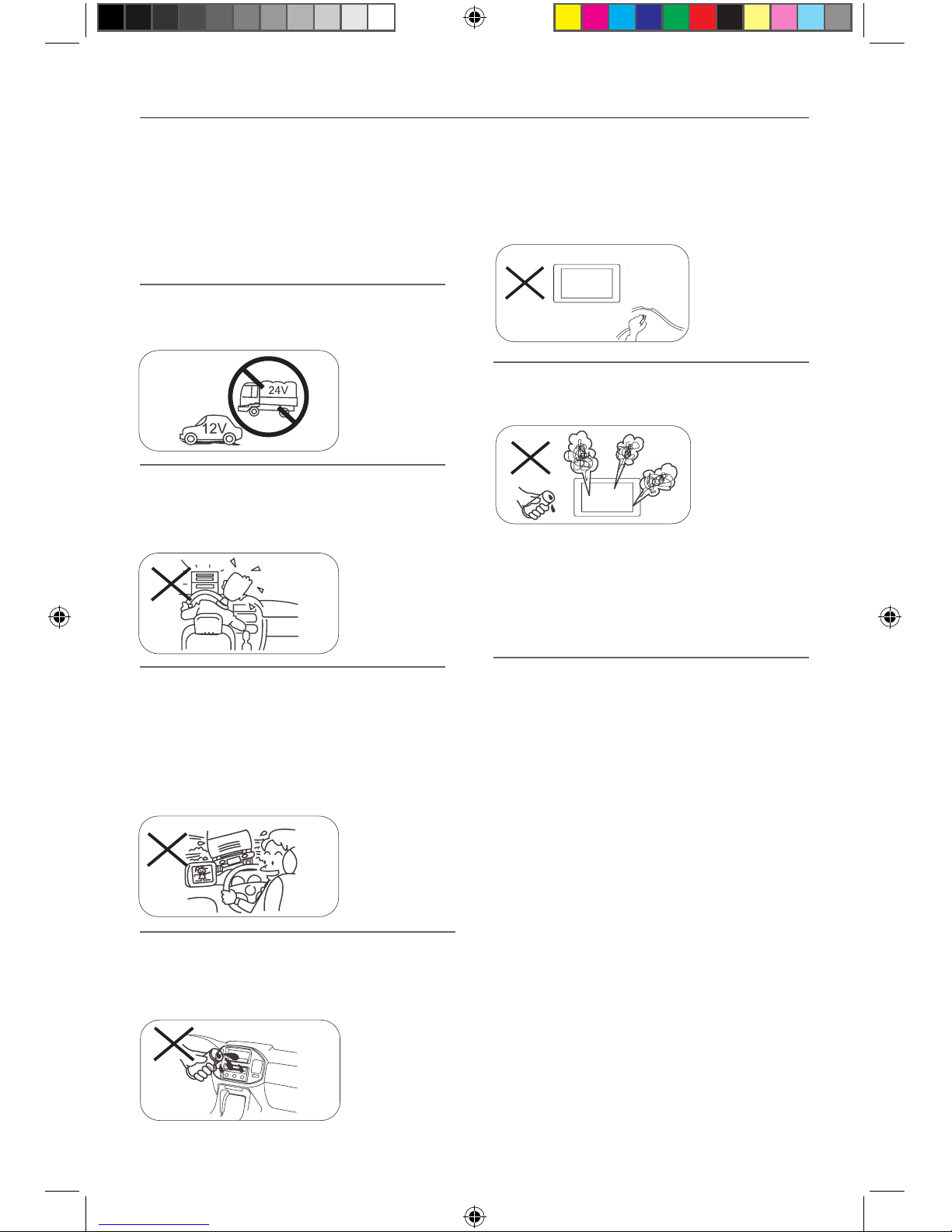 24V
12V