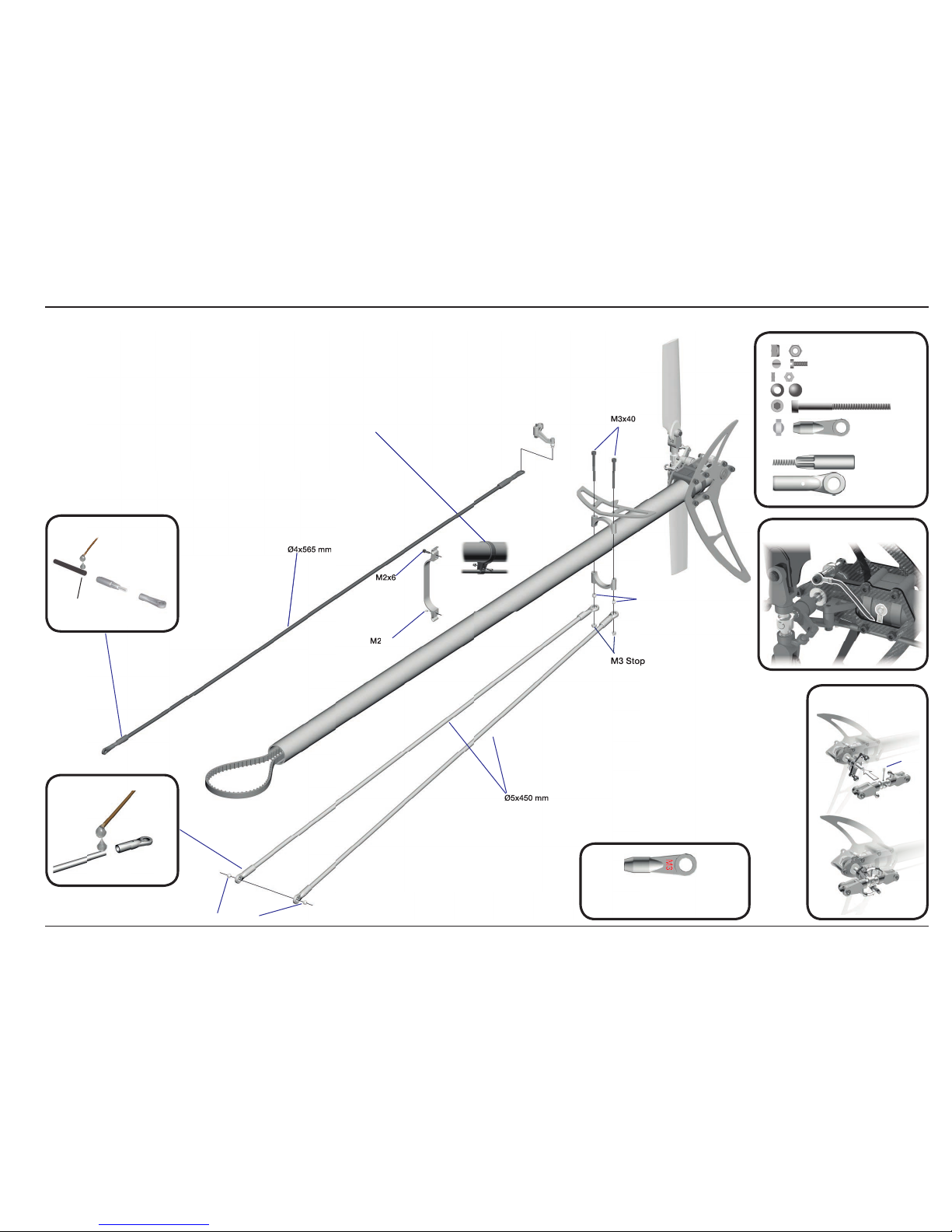 M3x40

Ø4x565 mm

M2x6

M2

M3 Stop

Ø5x450 mm

M3