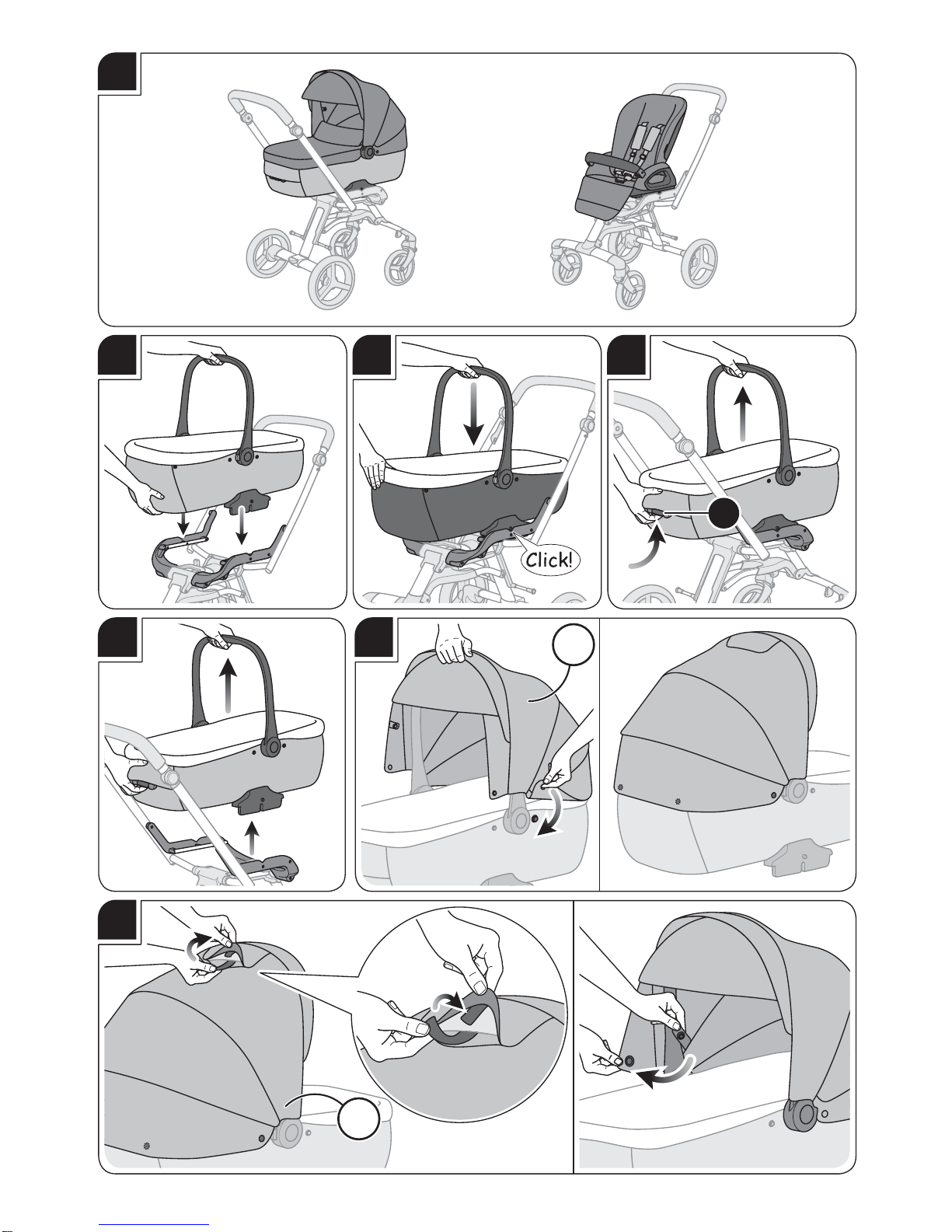 Click!