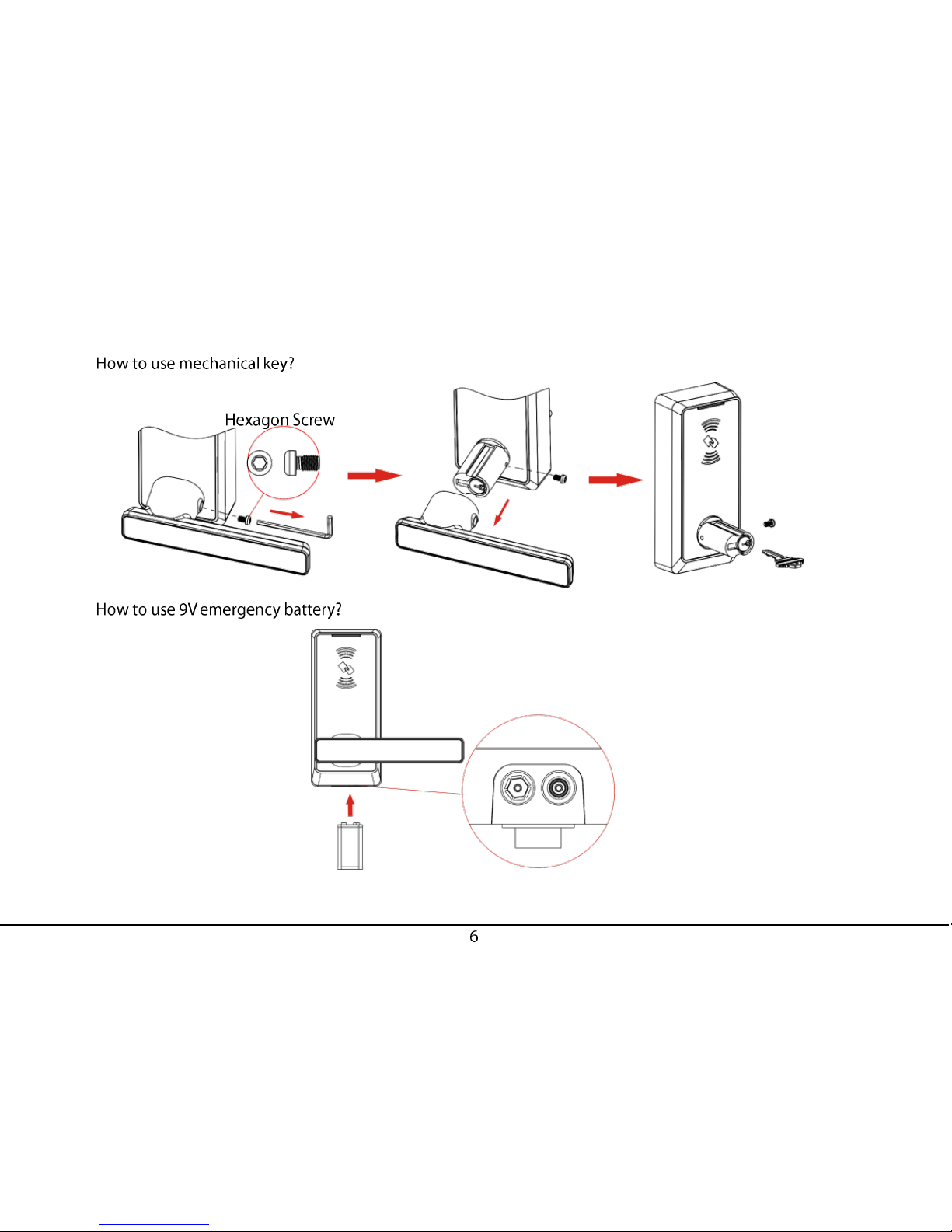 How to use mechanical key?

Hexagon Screw

How to use 9V emergency battery?

6