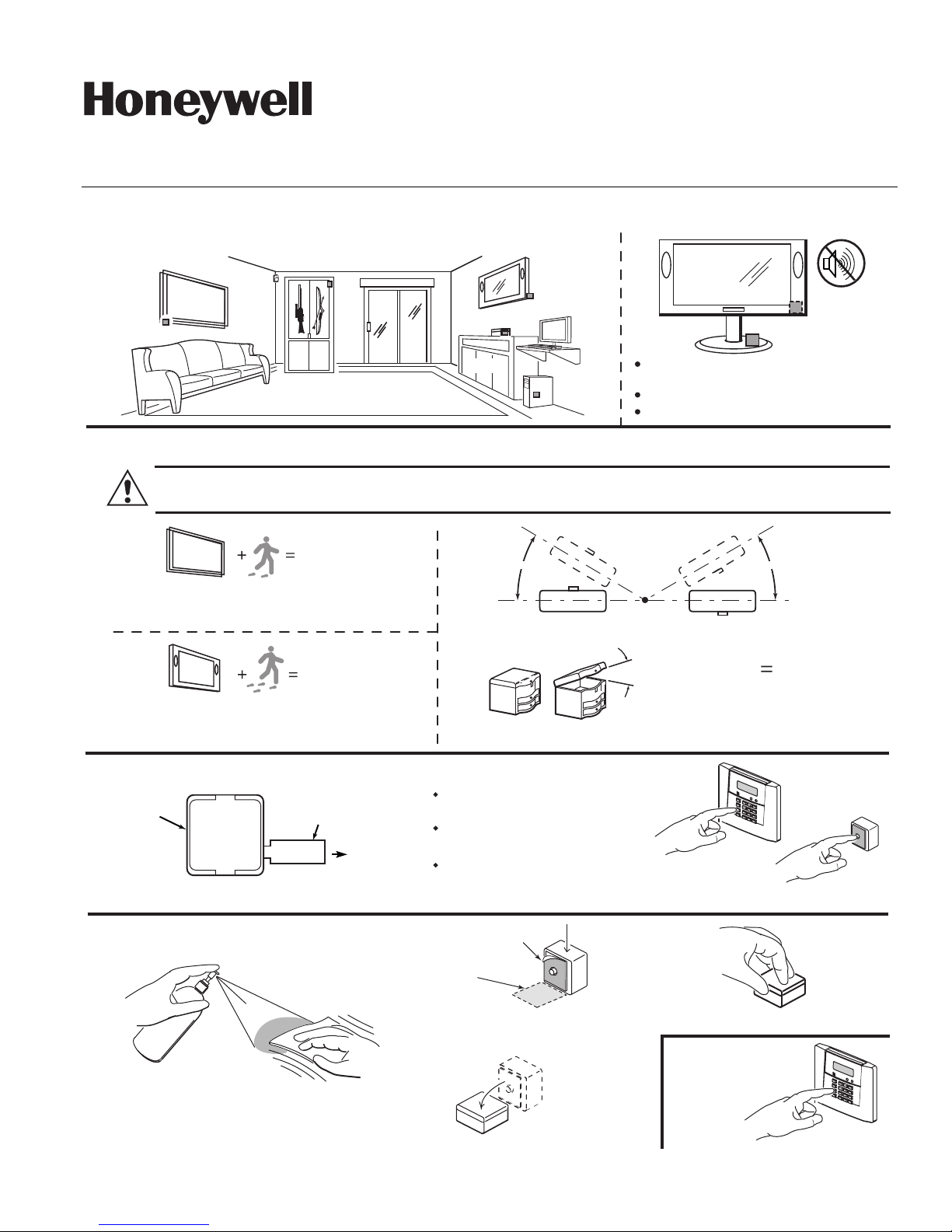 Honeywell

+ =

+ =

=