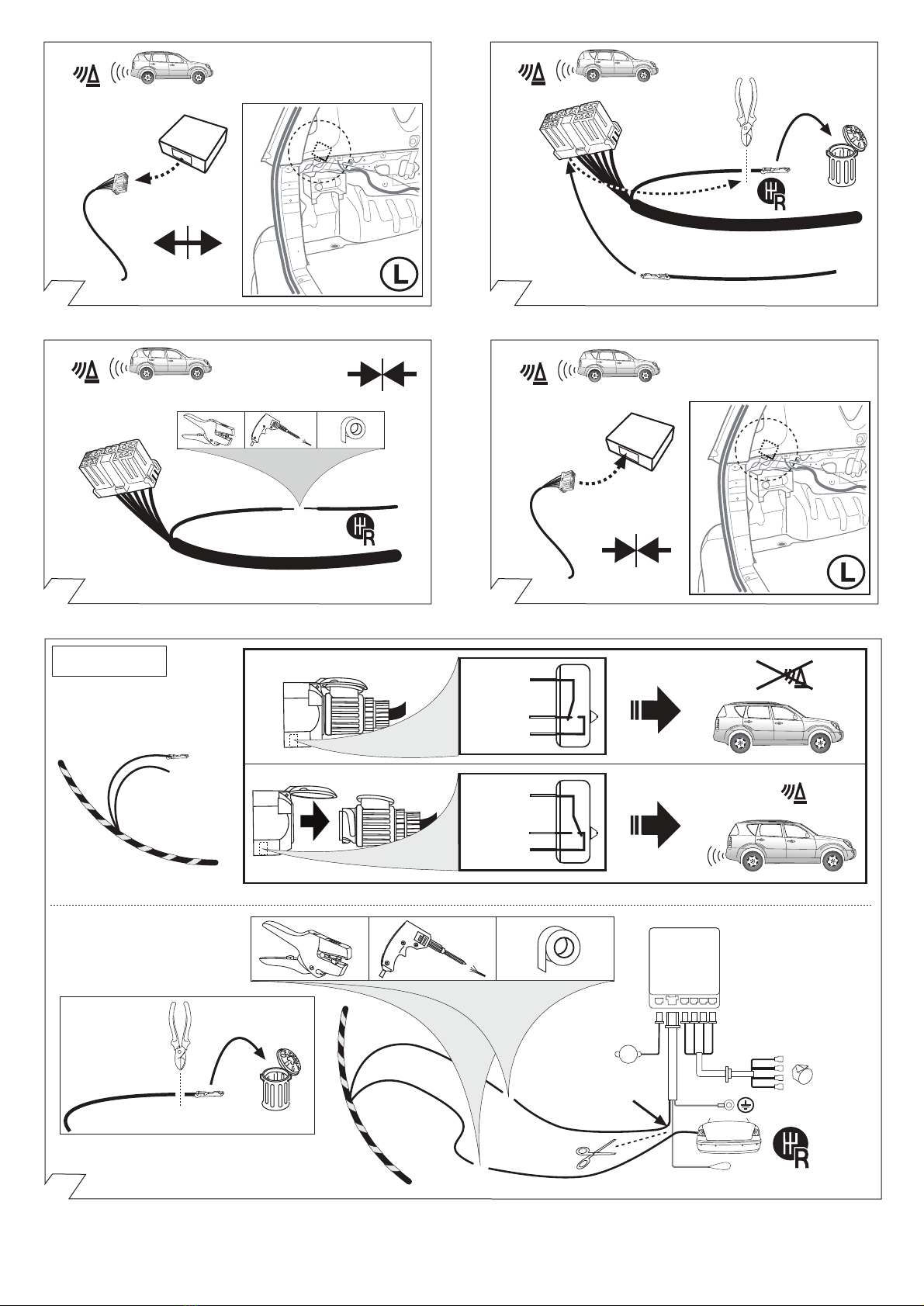 L

R

R

L

R