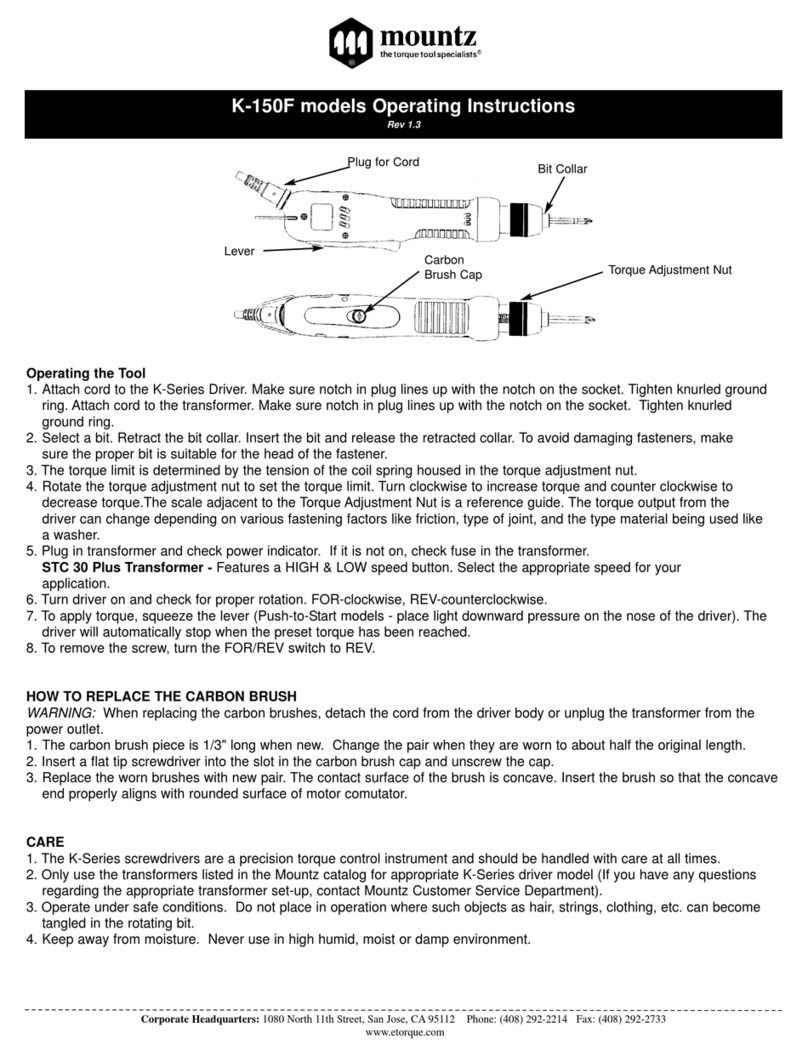 mountz
the torque tool specialists©

K-150F models Operating Instructions
Rev 1.3

Plug for Cord
Bit Collar
Lever
Carbon Brush Cap
Torque Adjustment Nut

Operating the Tool
1. Attach cord to the K-Series Driver. Make sure notch in plug lines up with the notch on the socket. Tighten knurled ground ring. Attach cord to the transformer. Make sure notch in plug lines up with the notch on the socket. Tighten knurled ground ring.
2. Select a bit. Retract the bit collar. Insert the bit and release the retracted collar. To avoid damaging fasteners, make sure the proper bit is suitable for the head of the fastener.
3. The torque limit is determined by the tension of the coil spring housed in the torque adjustment nut.
4. Rotate the torque adjustment nut to set the torque limit. Turn clockwise to increase torque and counter clockwise to decrease torque.The scale adjacent to the Torque Adjustment Nut is a reference guide. The torque output from the driver can change depending on various fastening factors like friction, type of joint, and the type material being used like a washer.
5. Plug in transformer and check power indicator. If it is not on, check fuse in the transformer.
STC 30 Plus Transformer - Features a HIGH & LOW speed button. Select the appropriate speed for your application.
6. Turn driver on and check for proper rotation. FOR-clockwise, REV-counterclockwise.
7. To apply torque, squeeze the lever (Push-to-Start models - place light downward pressure on the nose of the driver). The driver will automatically stop when the preset torque has been reached.
8. To remove the screw, turn the FOR/REV switch to REV.

HOW TO REPLACE THE CARBON BRUSH
WARNING: When replacing the carbon brushes, detach the cord from the driver body or unplug the transformer from the power outlet.
1. The carbon brush piece is 1/3" long when new. Change the pair when they are worn to about half the original length.
2. Insert a flat tip screwdriver into the slot in the carbon brush cap and unscrew the cap.
3. Replace the worn brushes with new pair. The contact surface of the brush is concave. Insert the brush so that the concave end properly aligns with rounded surface of motor comutator.

CARE
1. The K-Series screwdrivers are a precision torque control instrument and should be handled with care at all times.
2. Only use the transformers listed in the Mountz catalog for appropriate K-Series driver model (If you have any questions regarding the appropriate transformer set-up, contact Mountz Customer Service Department).
3. Operate under safe conditions. Do not place in operation where such objects as hair, strings, clothing, etc. can become tangled in the rotating bit.
4. Keep away from moisture. Never use in high humid, moist or damp environment.

Corporate Headquarters: 1080 North 11th Street, San Jose, CA 95112 Phone: (408) 292-2214 Fax: (408) 292-2733
www.etorque.com