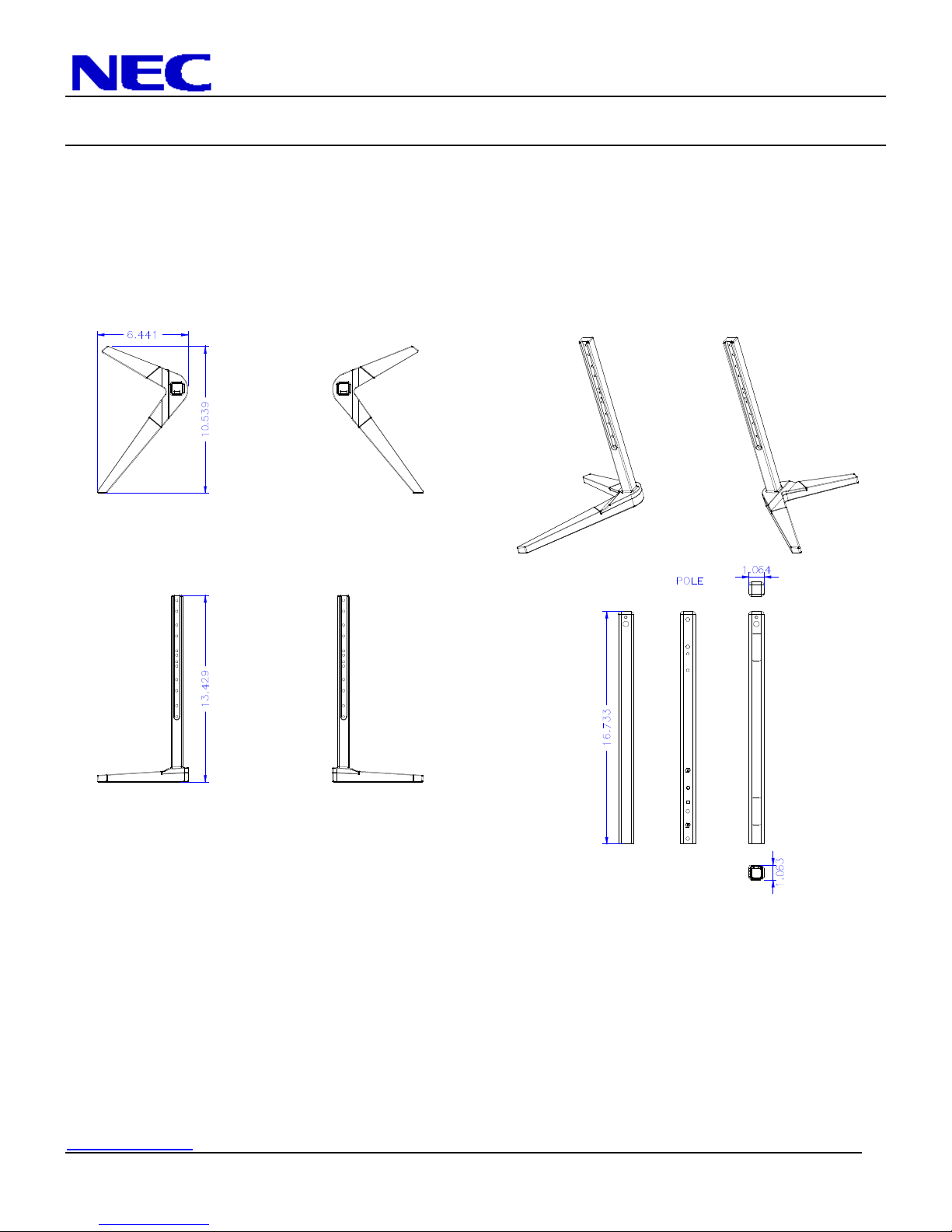 NEC

6.441

10.539

13.429

POLE

1.064

16.733

1.063