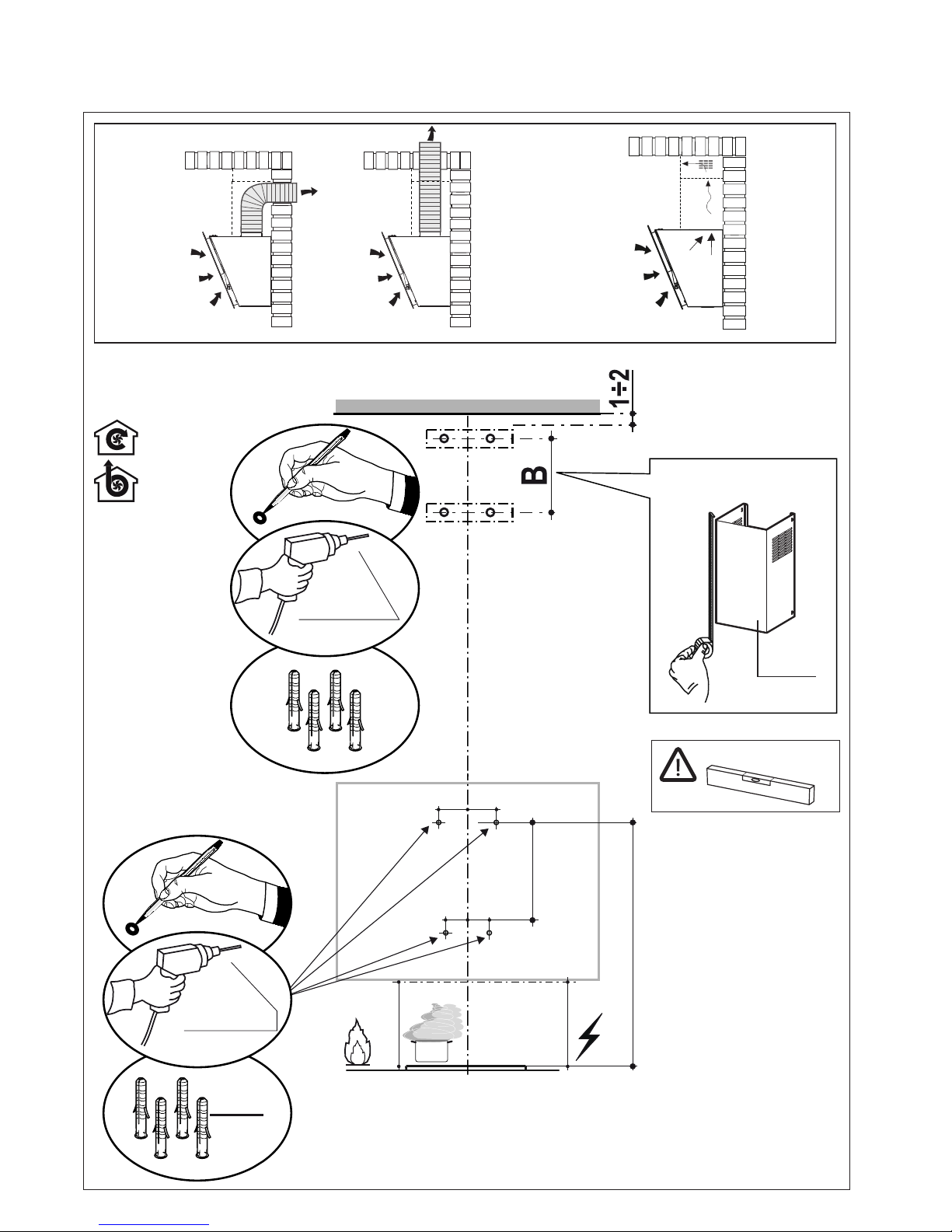 1÷2

B