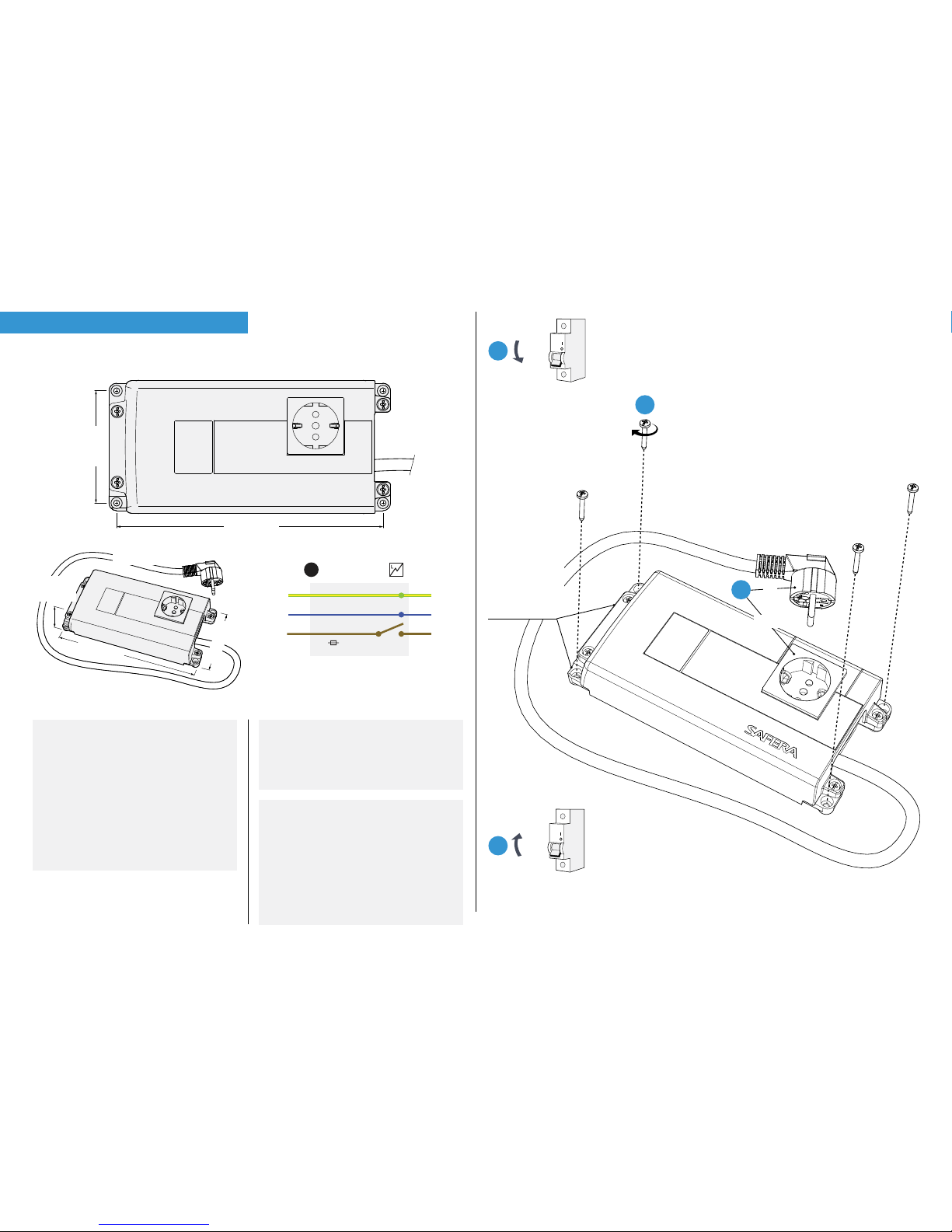 SAFERA