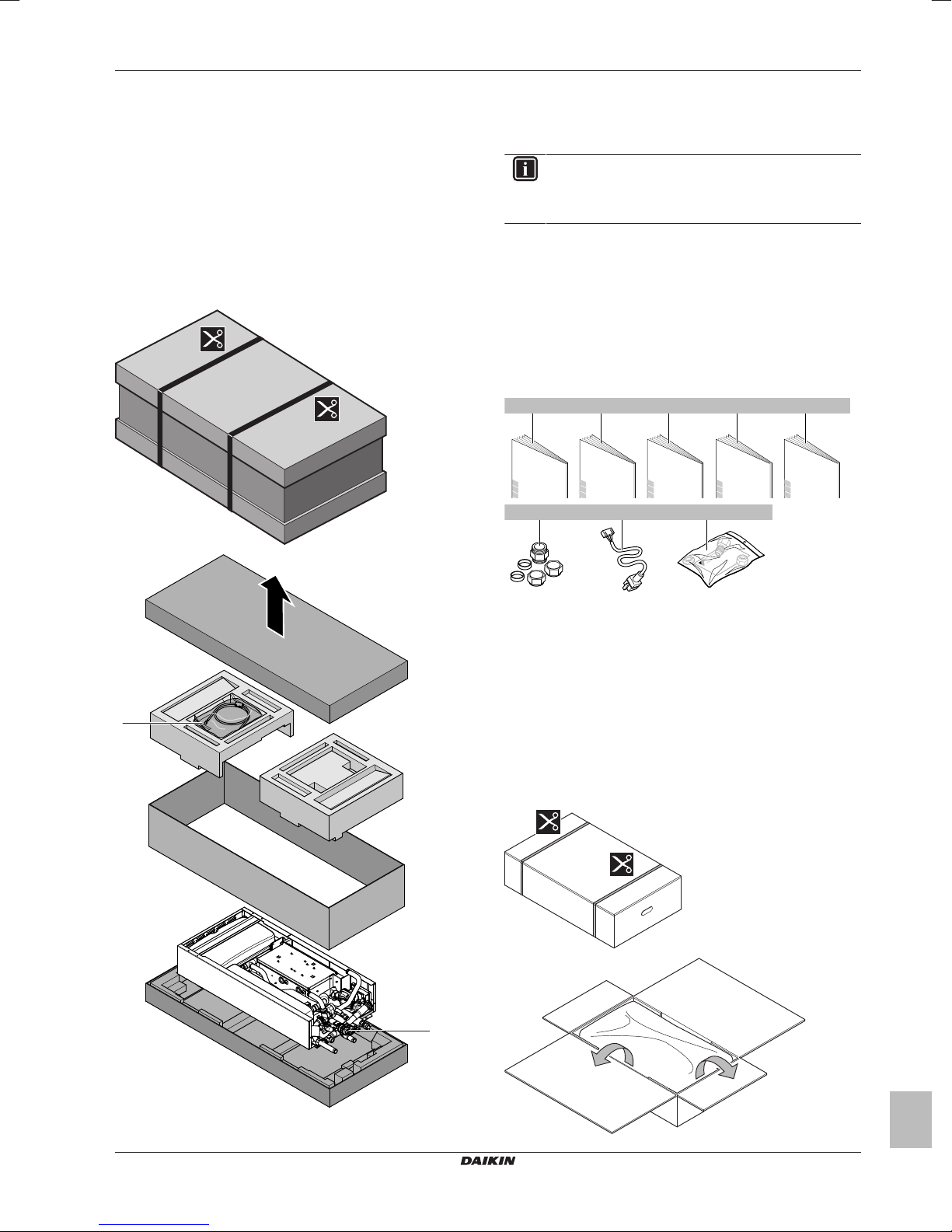 DAIKIN