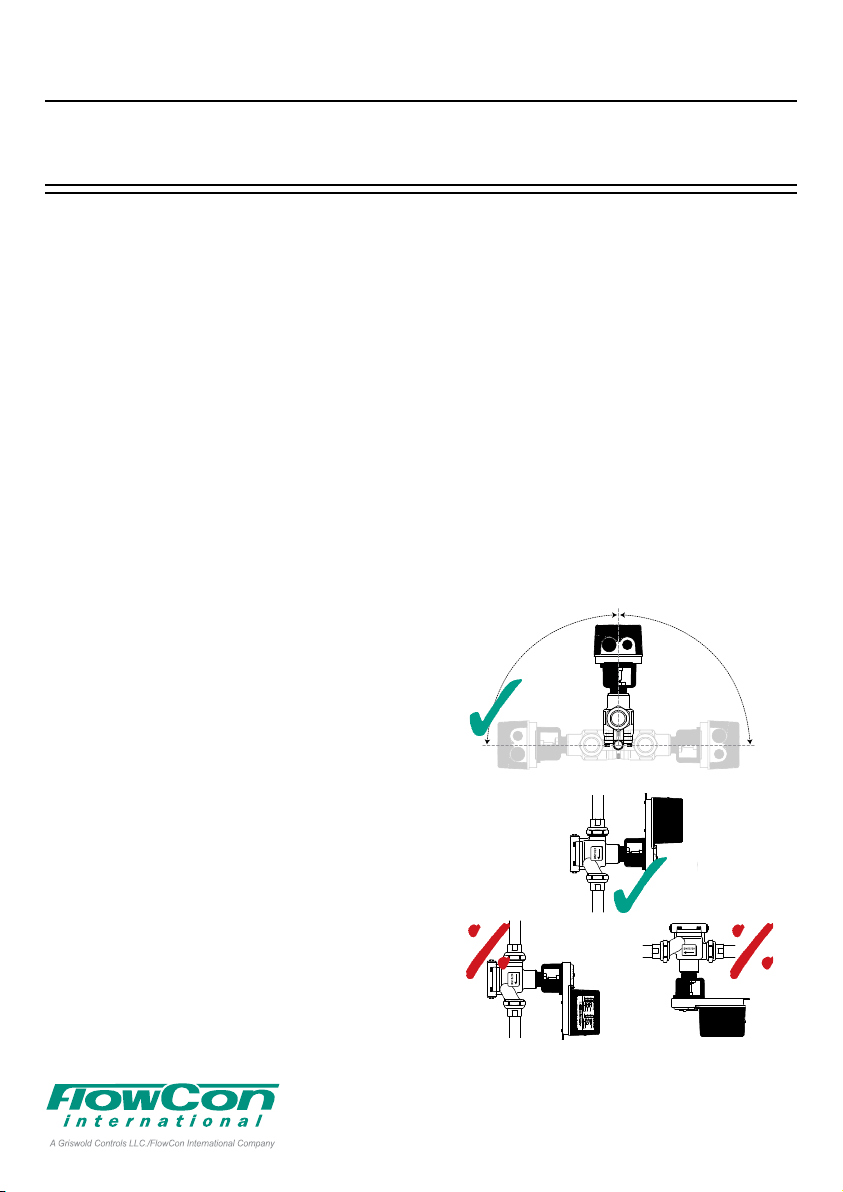 FlowCon
international
A Griswold Controls LLC./FlowCon International Company