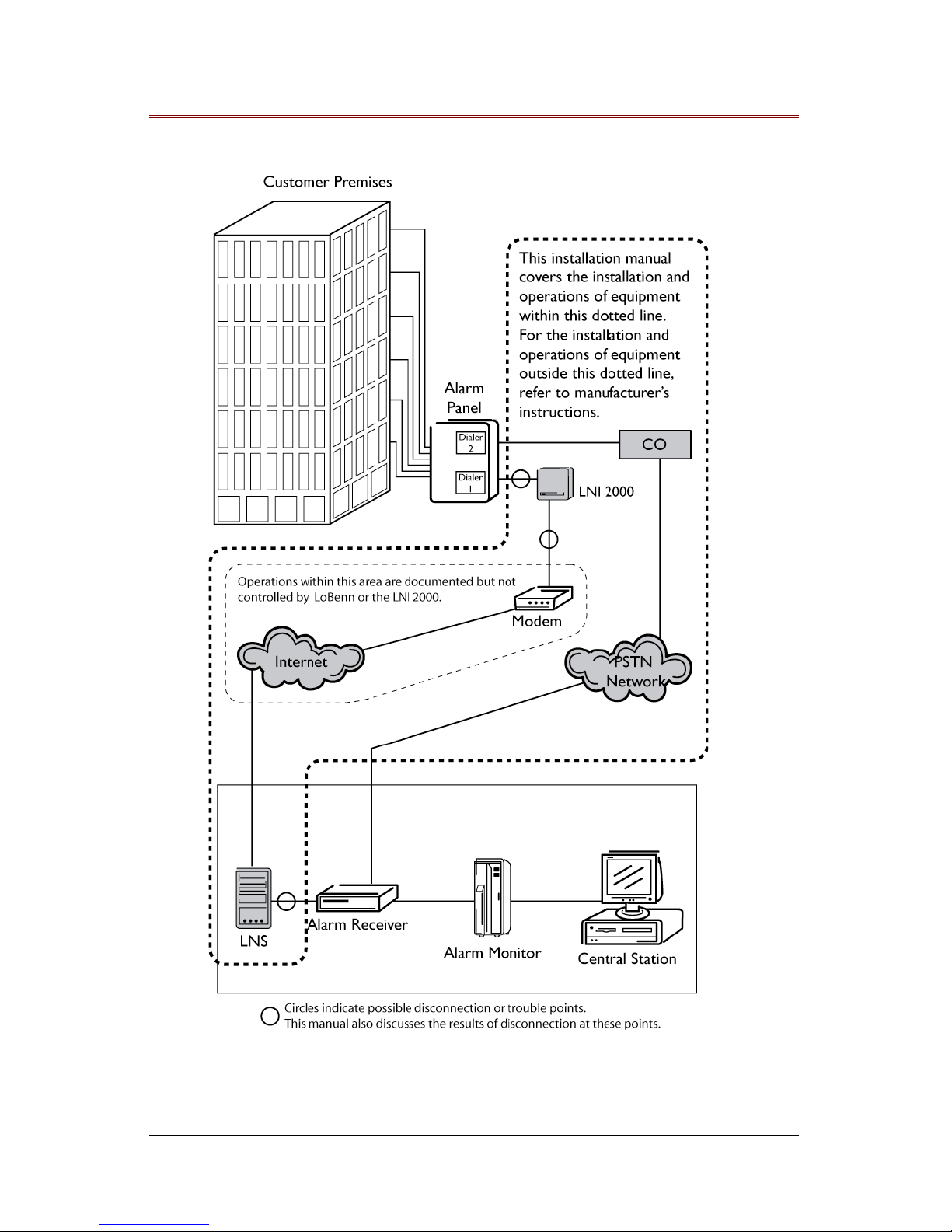 Customer Premises

This installation manual covers the installation and operations of equipment within this dotted line. For the installation and operations of equipment outside this dotted line, refer to manufacturer's instructions.

Alarm Panel

Dialer 2

Dialer 1

CO

LNI 2000

Operations within this area are documented but not controlled by LoBenn or the LNI 2000.

Modem

Internet

PSTN Network

LNS

Alarm Receiver

Alarm Monitor

Central Station

Circles indicate possible disconnection or trouble points.
This manual also discusses the results of disconnection at these points.