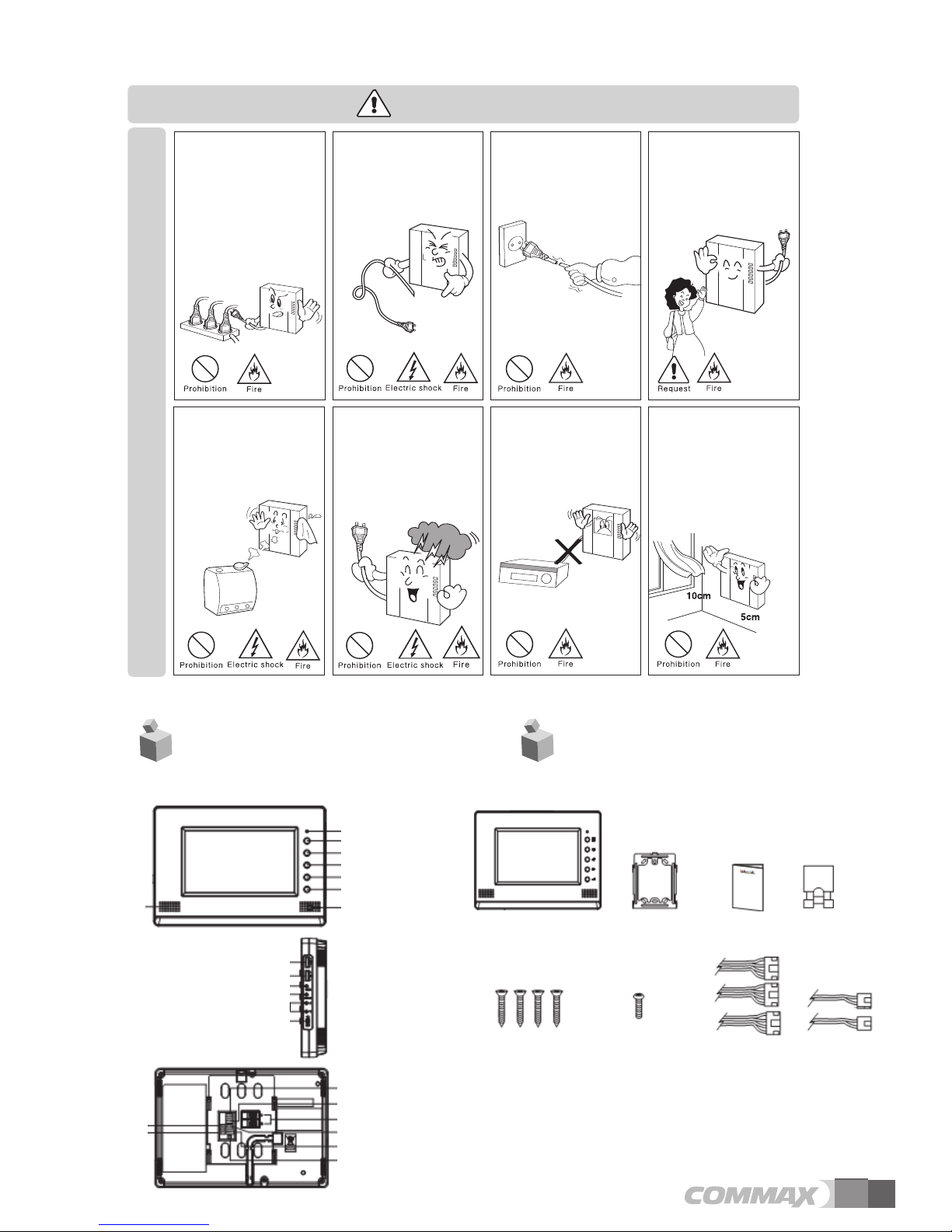 Prohibition Fire

Prohibition Electric shock Fire

Prohibition Fire

Request Fire

Prohibition Electric shock Fire

Prohibition Electric shock Fire

Prohibition Fire

10cm

5cm

Prohibition Fire

COMMAX