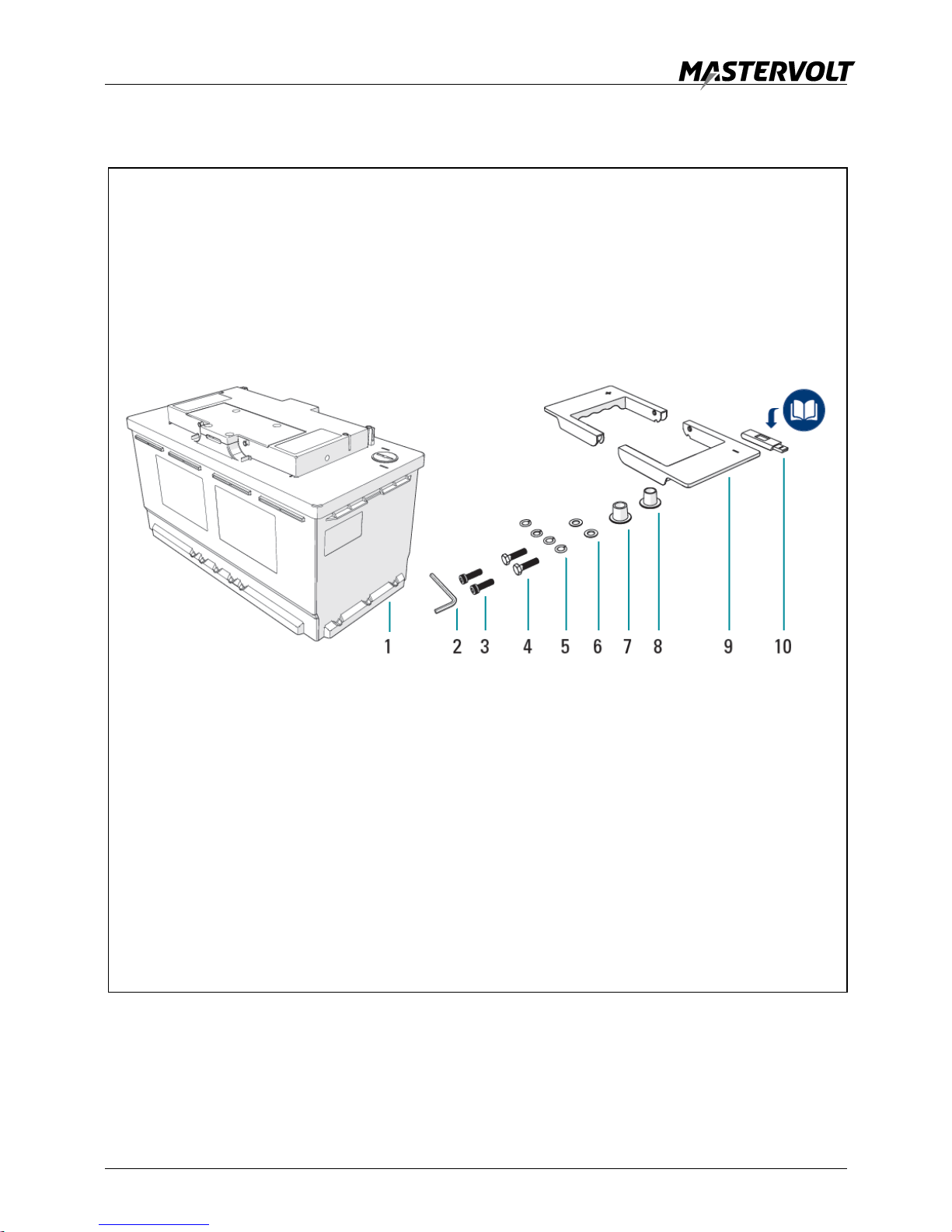 MASTERVOLT

1 2 3 4 5 6 7 8 9 10