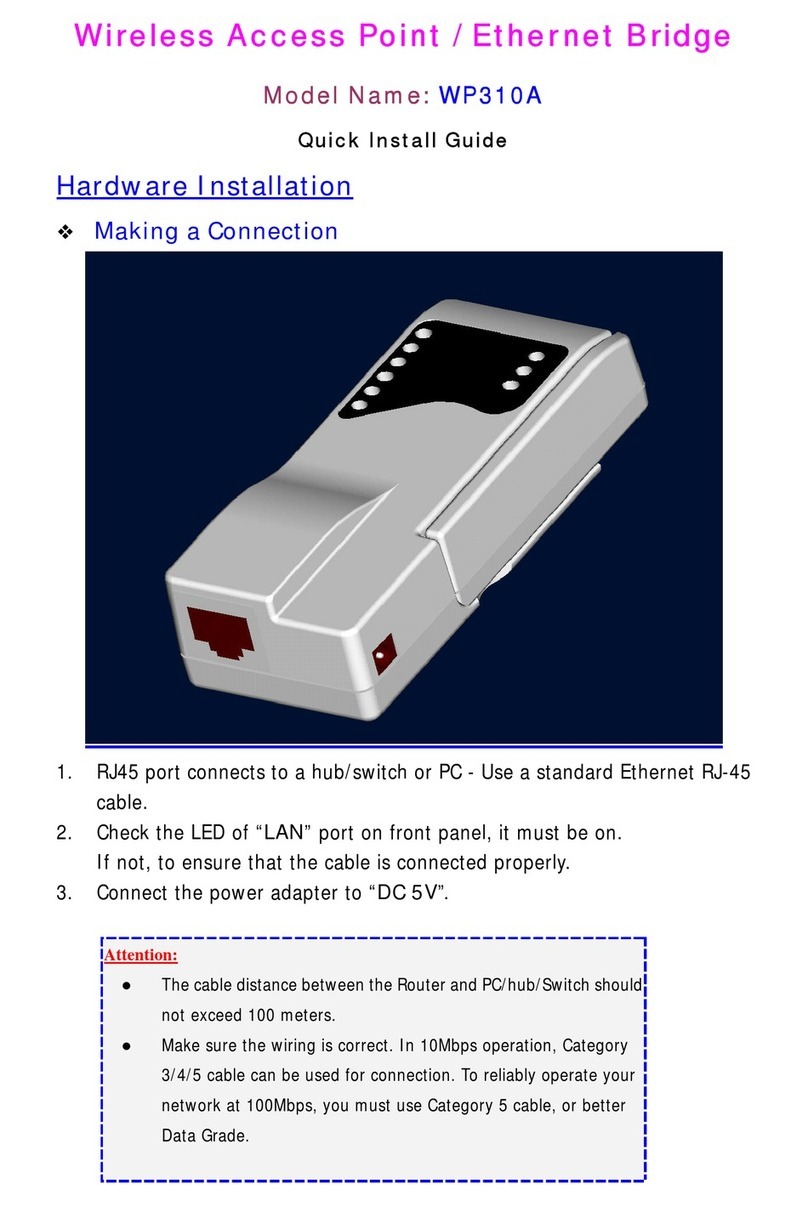 Wireless Access Point / Ethernet Bridge

Model Name: WP310A

Quick Install Guide

Hardware Installation

❖ Making a Connection

1. RJ45 port connects to a hub/switch or PC - Use a standard Ethernet RJ-45 cable.
2. Check the LED of “LAN” port on front panel, it must be on. If not, to ensure that the cable is connected properly.
3. Connect the power adapter to “DC 5V”.

Attention:

● The cable distance between the Router and PC/hub/Switch should not exceed 100 meters.
● Make sure the wiring is correct. In 10Mbps operation, Category 3/4/5 cable can be used for connection. To reliably operate your network at 100Mbps, you must use Category 5 cable, or better Data Grade.