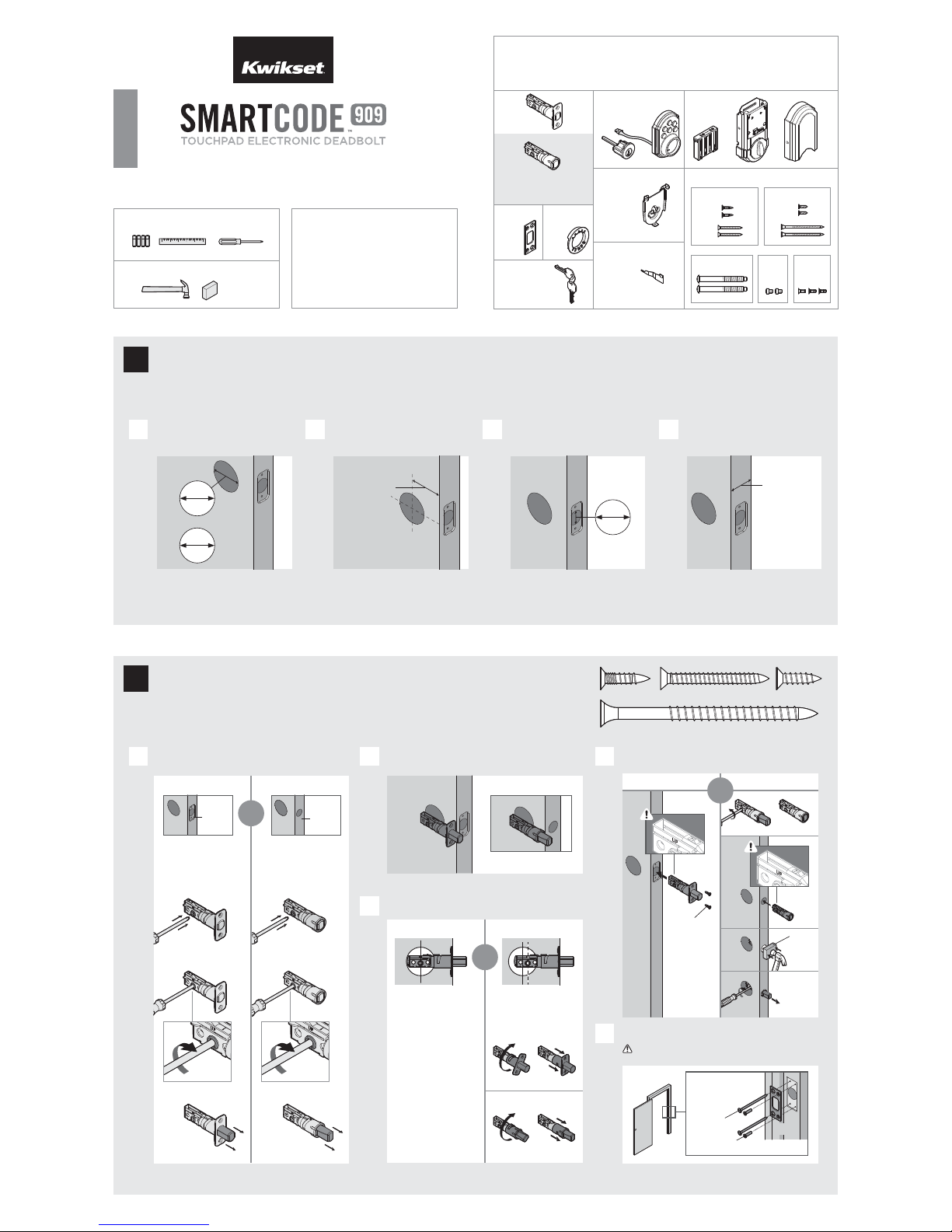 Kwikset

SMARTCODE 909
TOUCHPAD ELECTRONIC DEADBOLT