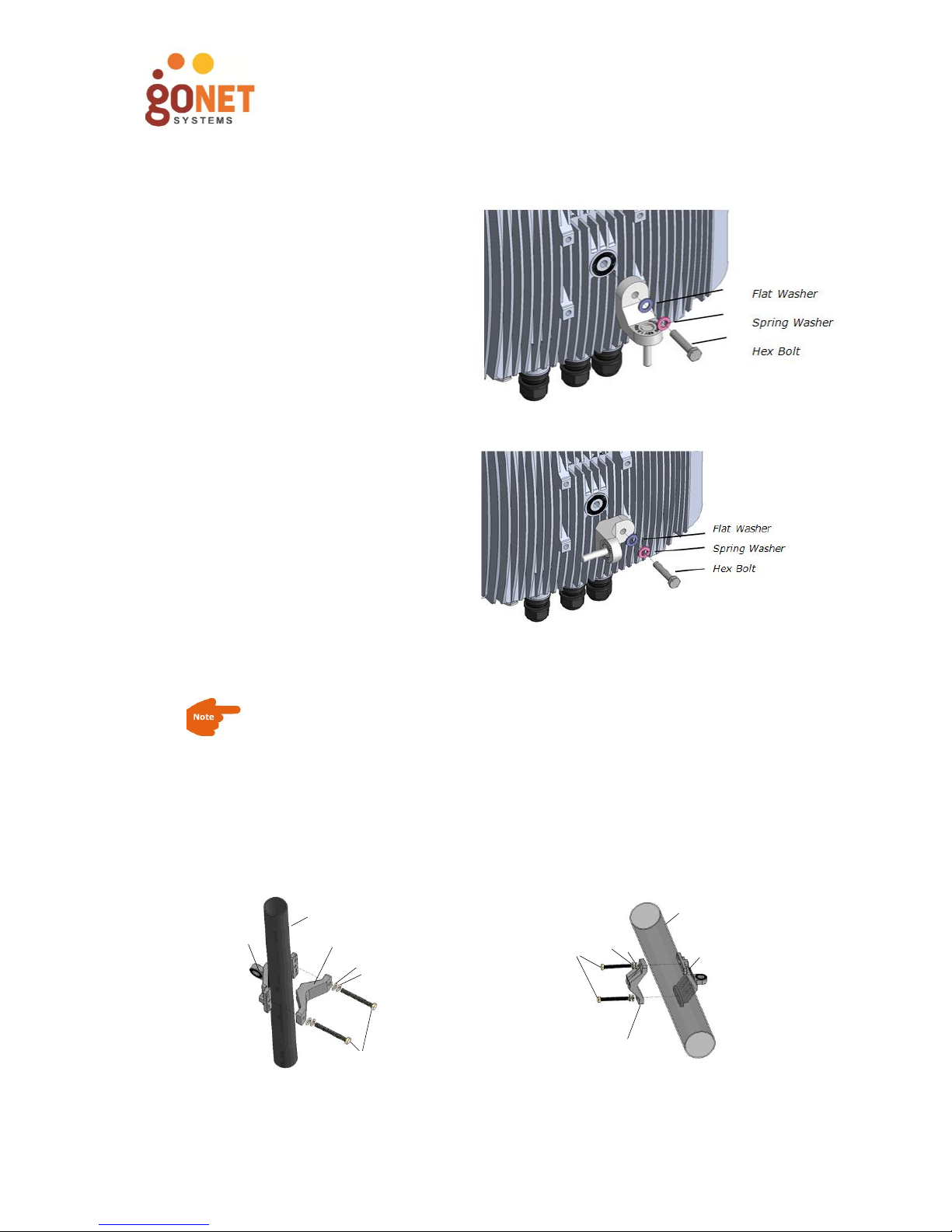 goNET
SYSTEMS

Flat Washer
Spring Washer
Hex Bolt

Flat Washer
Spring Washer
Hex Bolt

Note