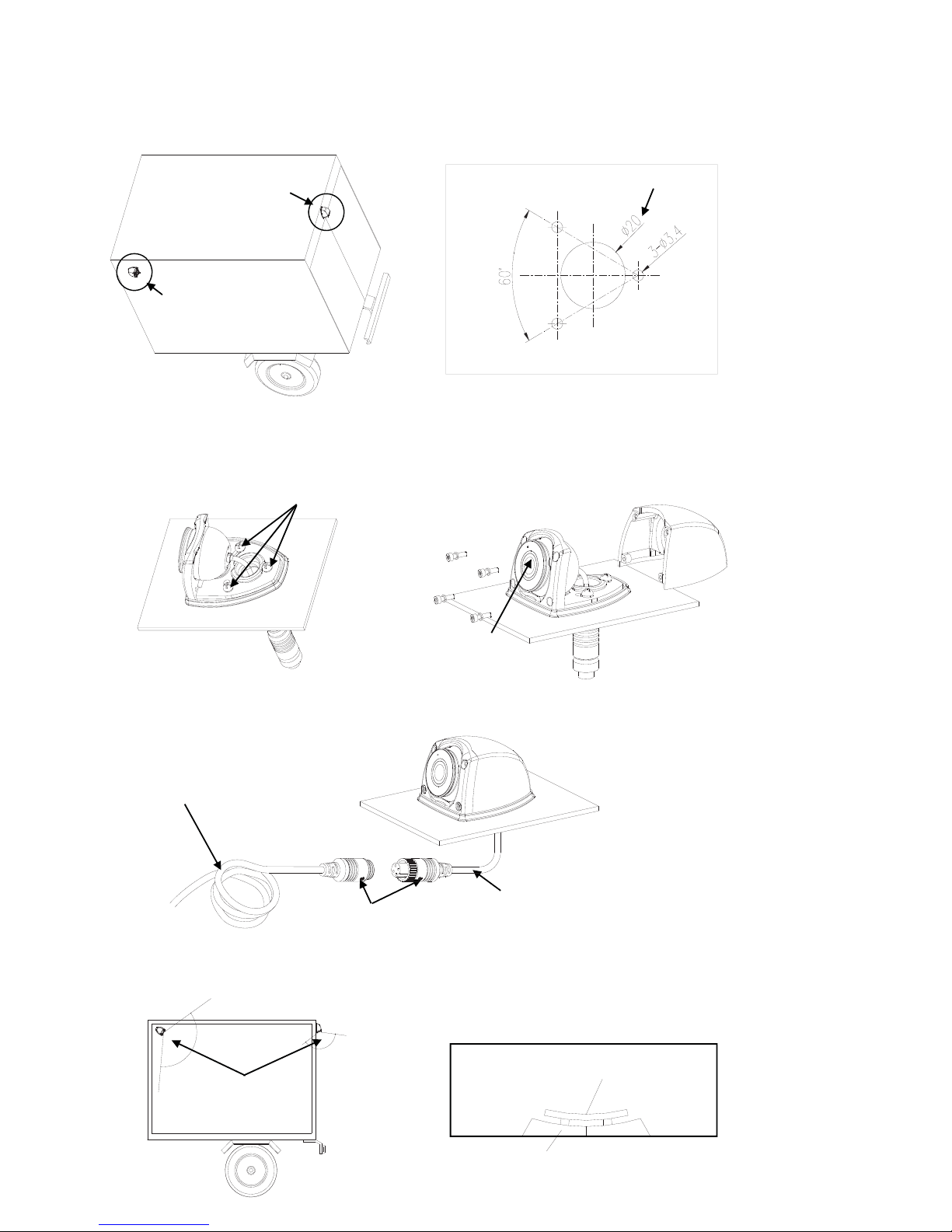 $\phi 20$

$3-\phi 3.4$

$60°$