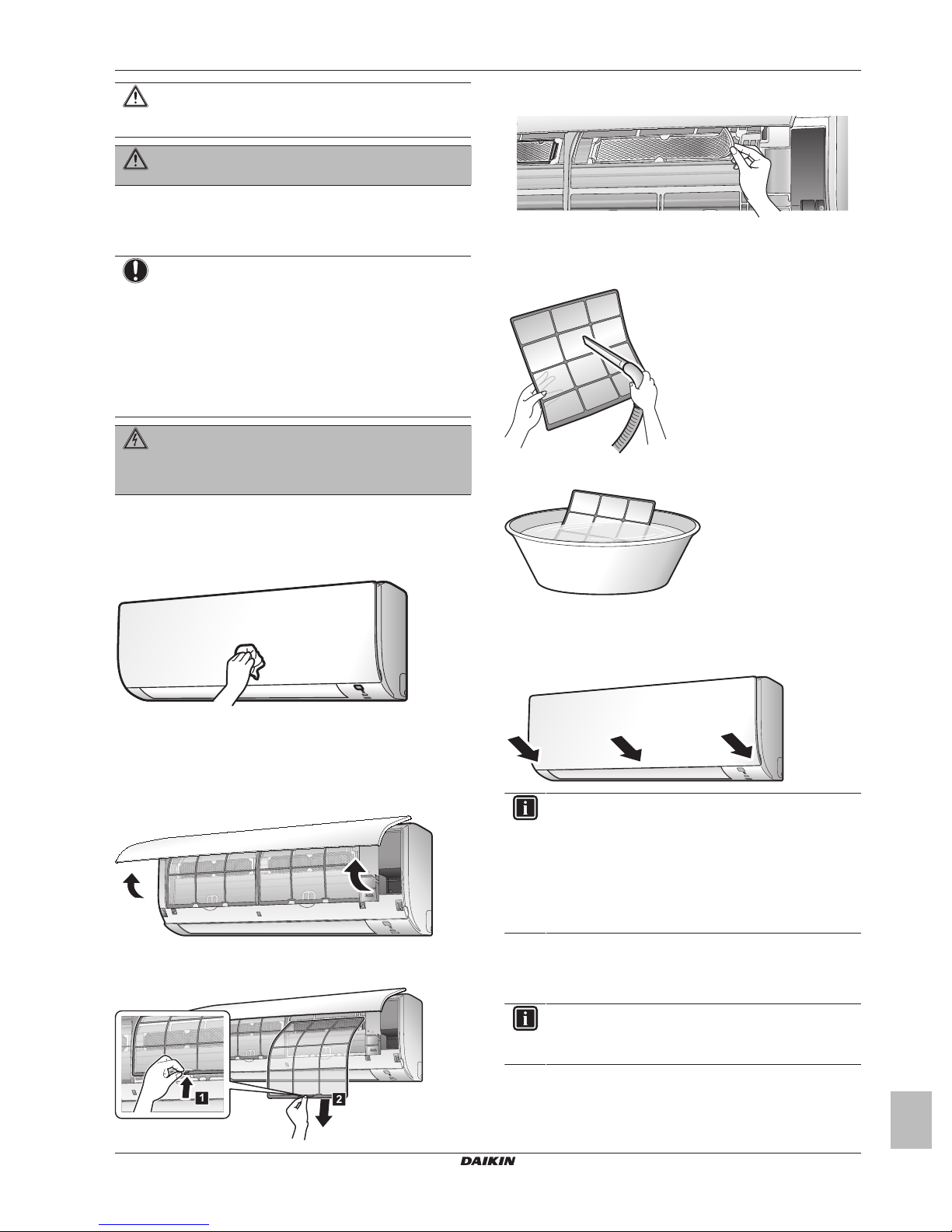 1
2
DAIKIN