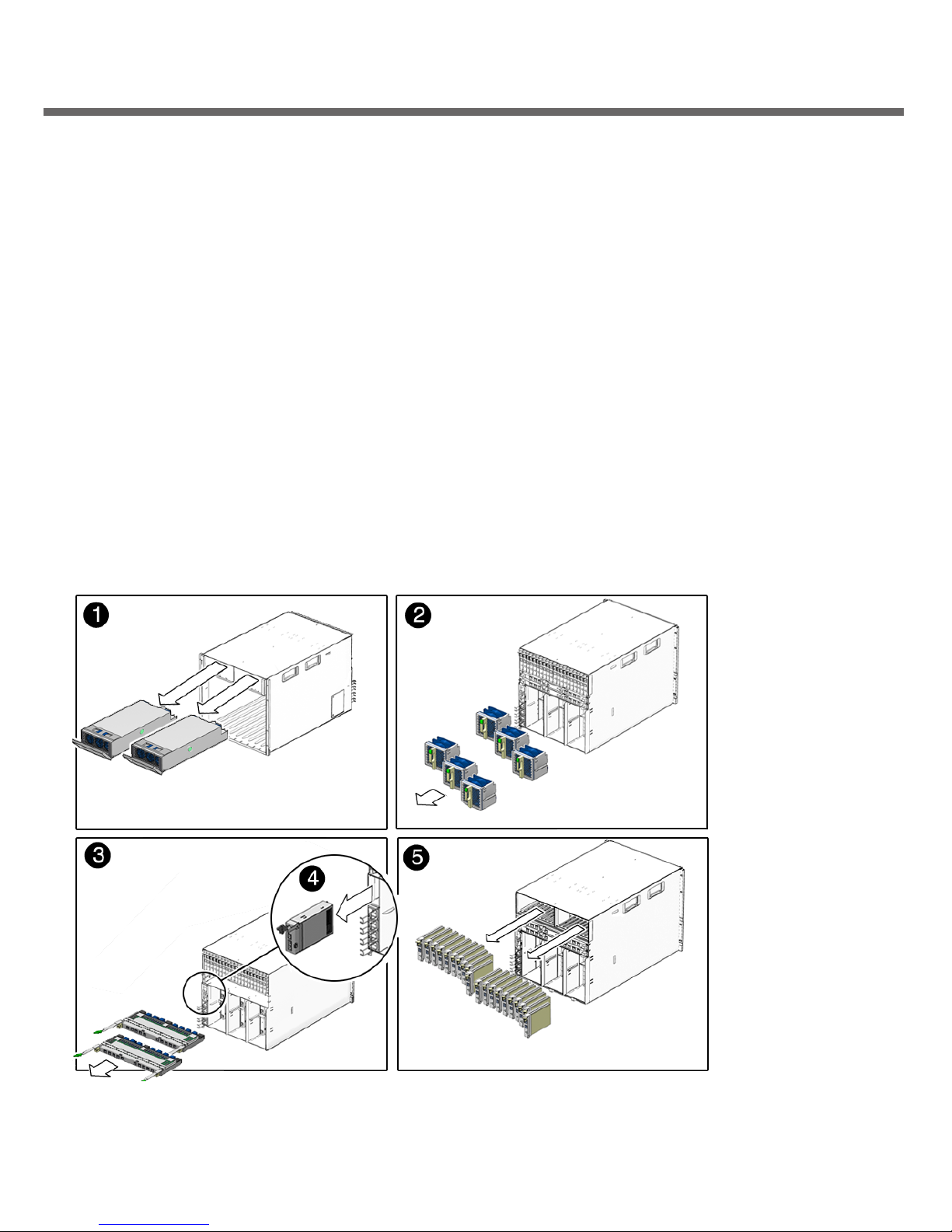 1

2

3

4

5