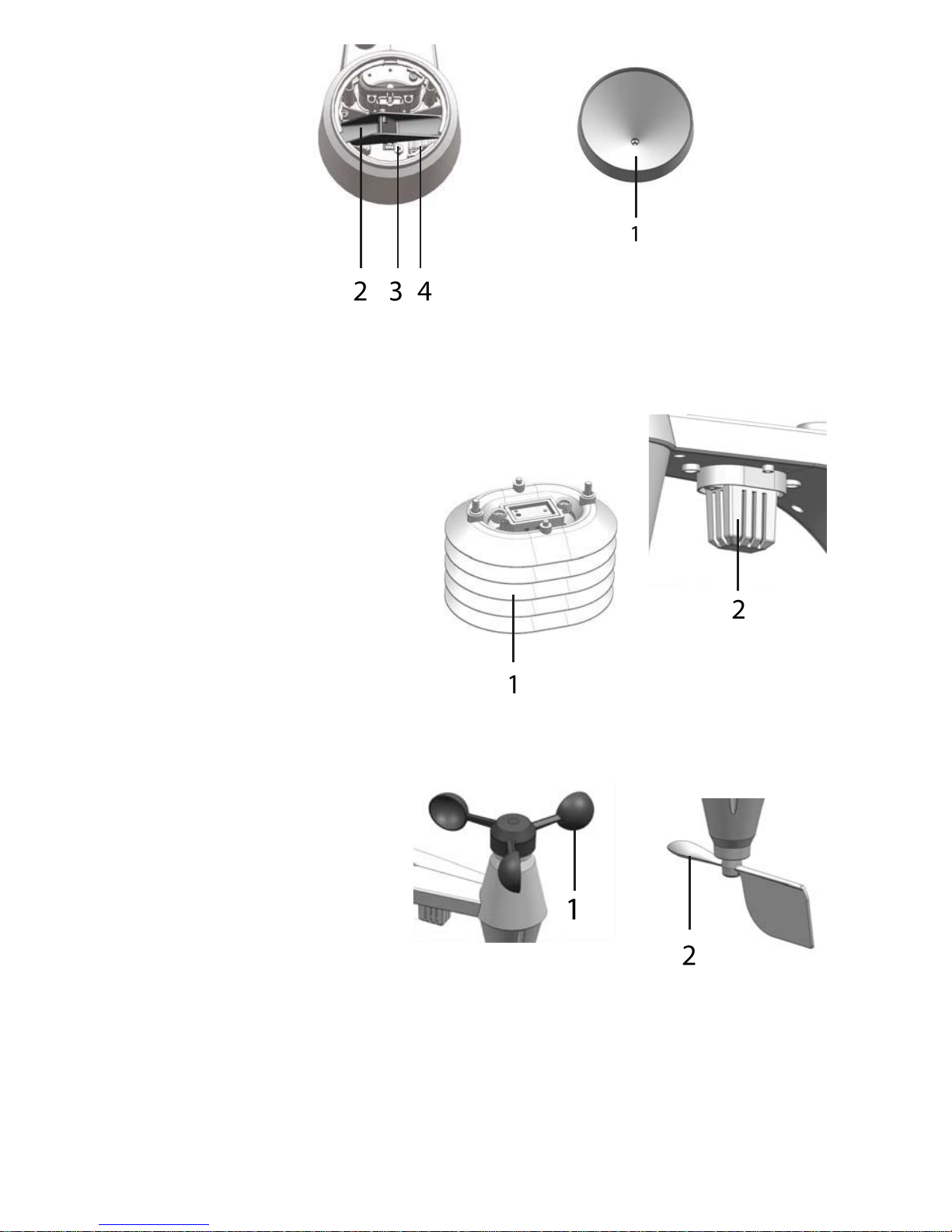 2 3 4

1

1

2

1

2