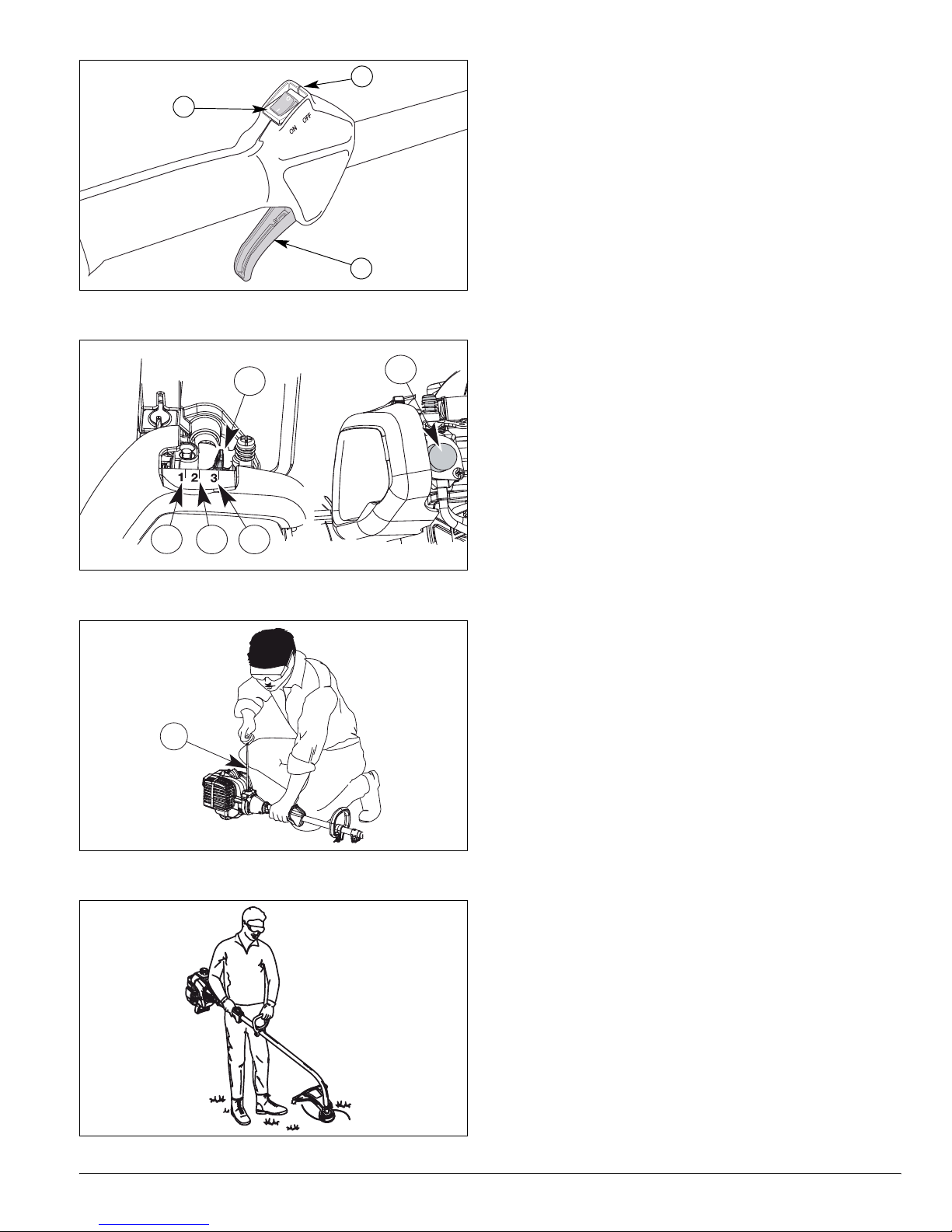 ON OFF

1 2 3