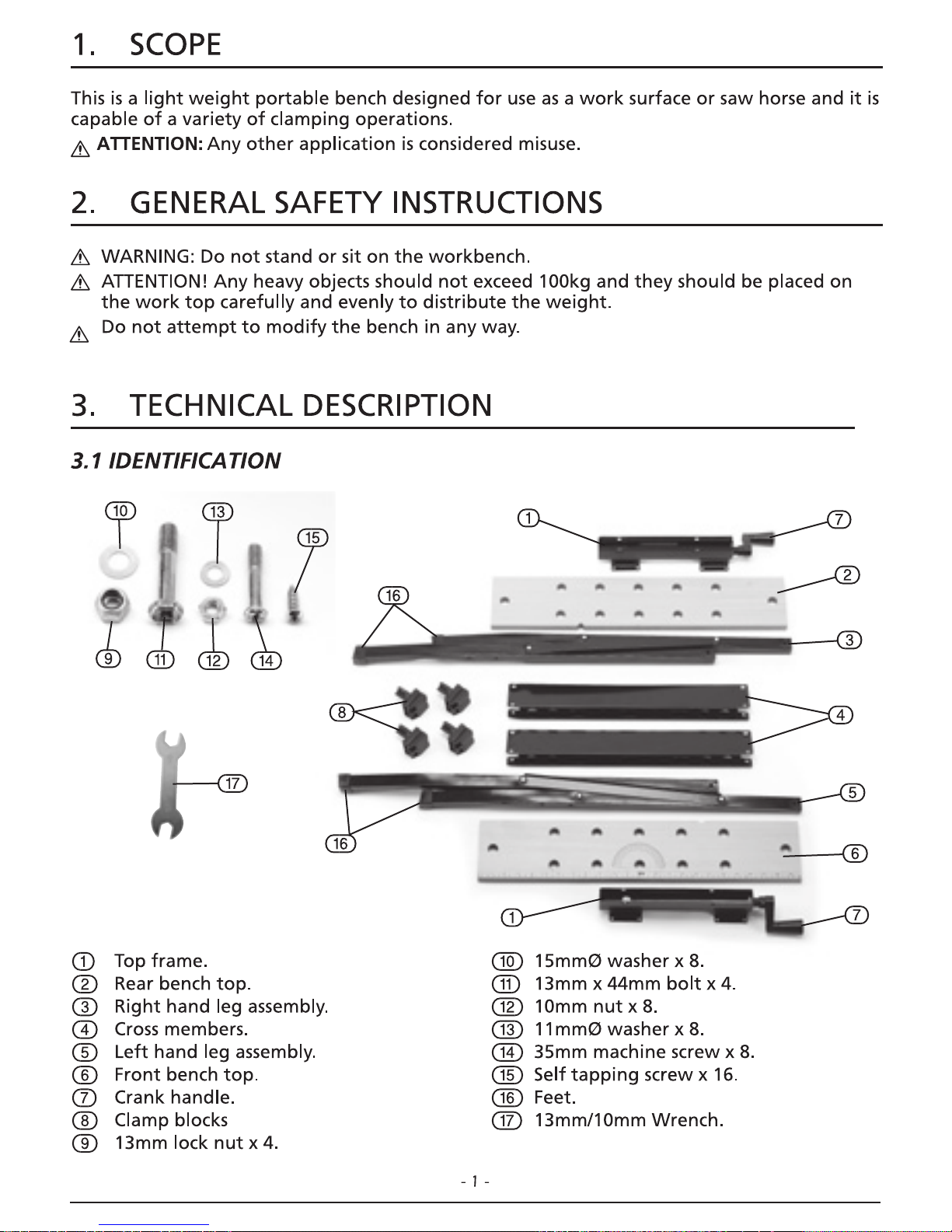 1. SCOPE

This is a light weight portable bench designed for use as a work surface or saw horse and it is capable of a variety of clamping operations.

ATTENTION: Any other application is considered misuse.

2. GENERAL SAFETY INSTRUCTIONS

WARNING: Do not stand or sit on the workbench.

ATTENTION! Any heavy objects should not exceed 100kg and they should be placed on the work top carefully and evenly to distribute the weight.

Do not attempt to modify the bench in any way.

3. TECHNICAL DESCRIPTION

3.1 IDENTIFICATION

10 13 15 9 11 12 14 17 1 7 2 16 3 8 4 5 16 6 1 7

1 Top frame.
2 Rear bench top.
3 Right hand leg assembly.
4 Cross members.
5 Left hand leg assembly.
6 Front bench top.
7 Crank handle.
8 Clamp blocks
9 13mm lock nut x 4.

10 15mmØ washer x 8.
11 13mm x 44mm bolt x 4.
12 10mm nut x 8.
13 11mmØ washer x 8.
14 35mm machine screw x 8.
15 Self tapping screw x 16.
16 Feet.
17 13mm/10mm Wrench.

- 1 -