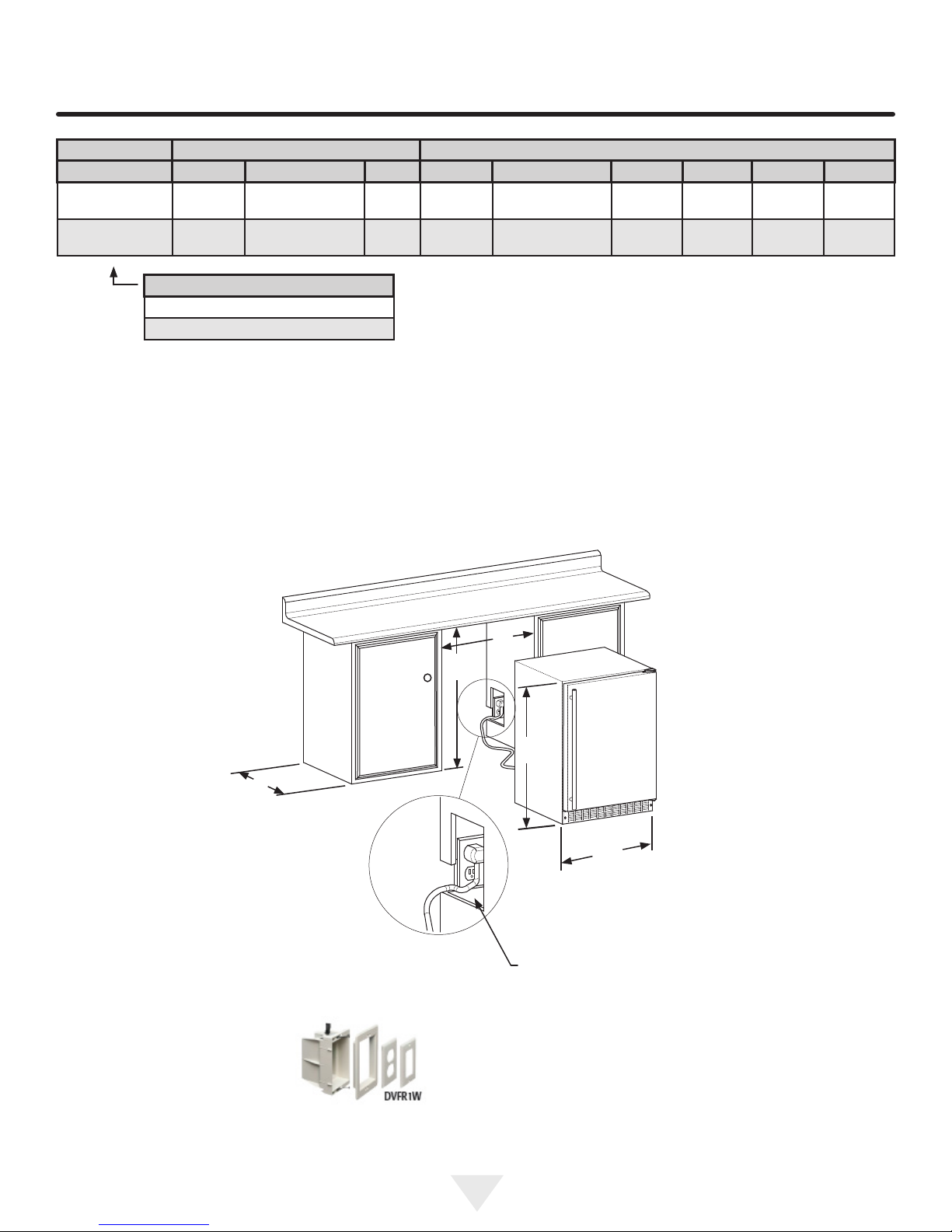 DVFR1W