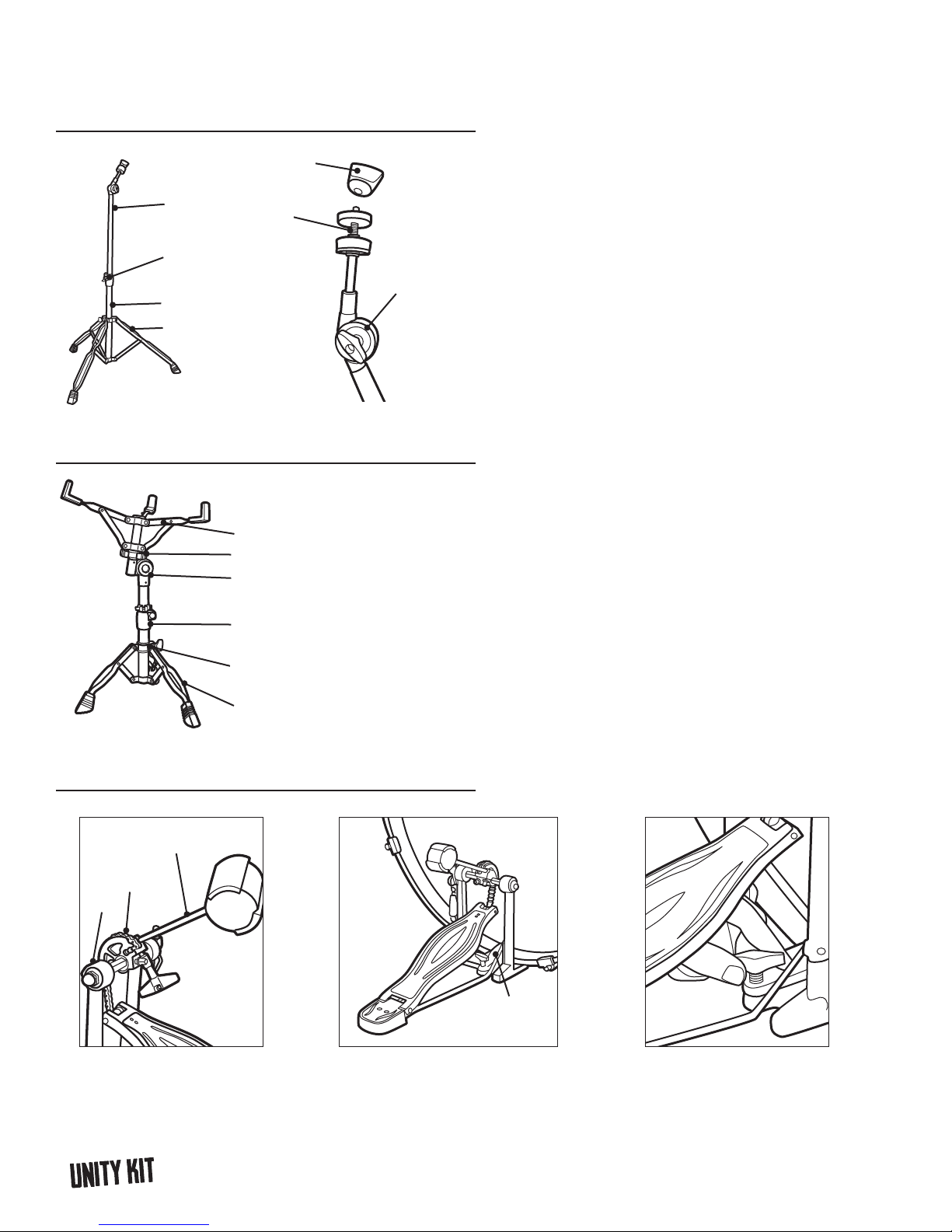 UNITY KIT